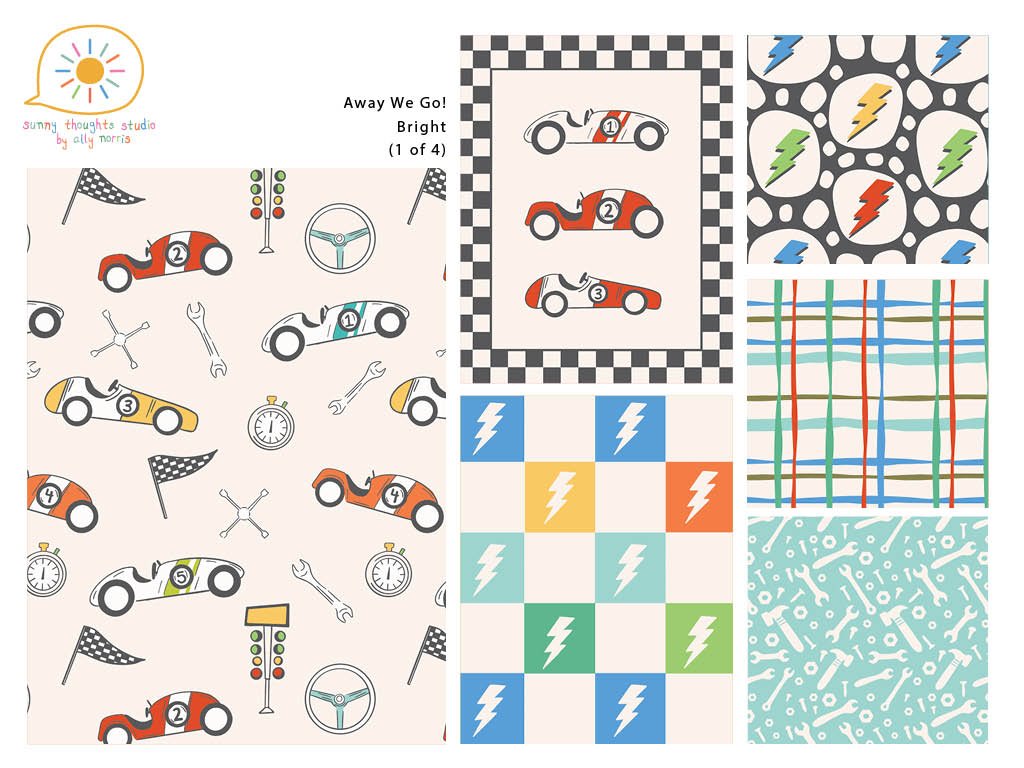 sunny thoughts studio
by ally norris

Away We Go!
Bright
(1 of 4)

2
1
3
4
4
5
2
1
2
3