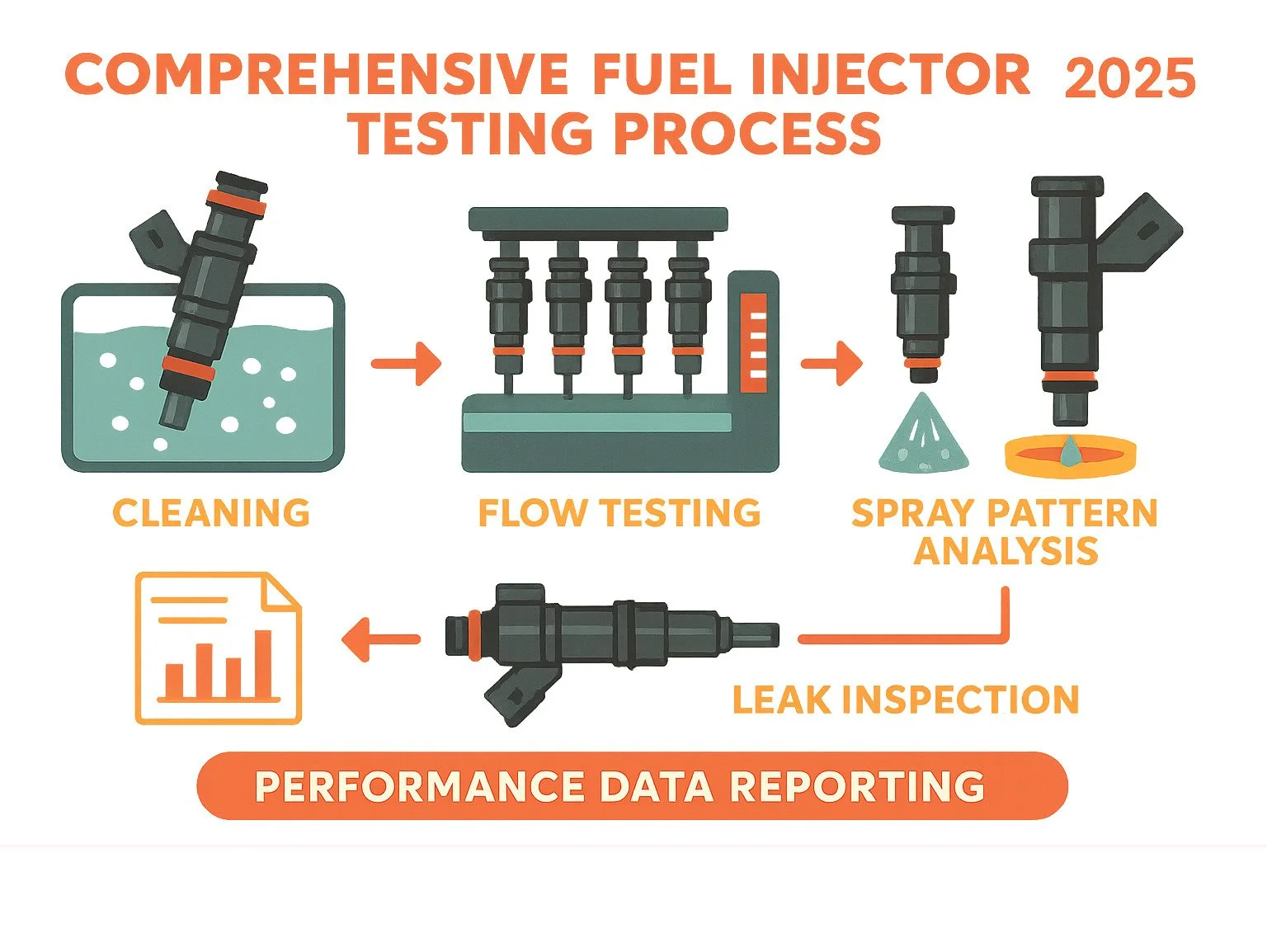 COMPREHENSIVE FUEL INJECTOR 2025
TESTING PROCESS

CLEANING

FLOW TESTING

SPRAY PATTERN ANALYSIS

LEAK INSPECTION

PERFORMANCE DATA REPORTING