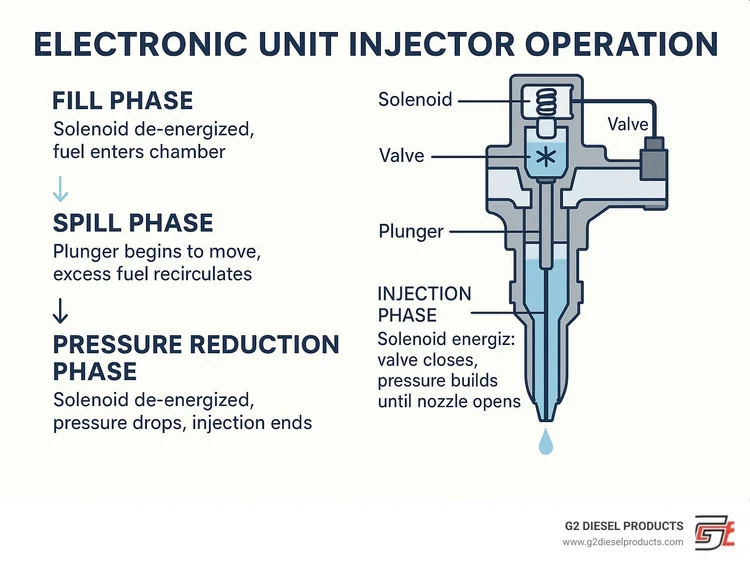 ELECTRONIC UNIT INJECTOR OPERATION

FILL PHASE
Solenoid de-energized, fuel enters chamber

↓

SPILL PHASE
Plunger begins to move, excess fuel recirculates

↓

PRESSURE REDUCTION PHASE
Solenoid de-energized, pressure drops, injection ends

Solenoid

Valve

Valve

Plunger

INJECTION PHASE
Solenoid energiz: valve closes, pressure builds until nozzle opens

G2 DIESEL PRODUCTS
www.g2dieselproducts.com