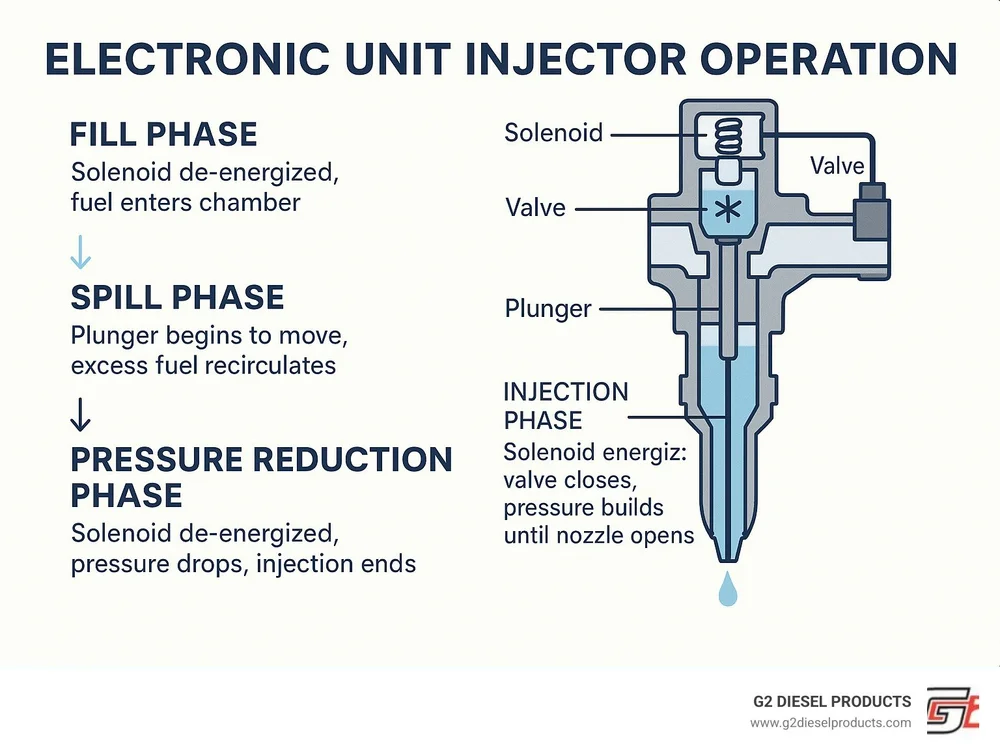 ELECTRONIC UNIT INJECTOR OPERATION

FILL PHASE
Solenoid de-energized, fuel enters chamber

↓

SPILL PHASE
Plunger begins to move, excess fuel recirculates

↓

PRESSURE REDUCTION PHASE
Solenoid de-energized, pressure drops, injection ends

Solenoid

Valve

Valve

Plunger

INJECTION PHASE
Solenoid energiz: valve closes, pressure builds until nozzle opens

G2 DIESEL PRODUCTS
www.g2dieselproducts.com