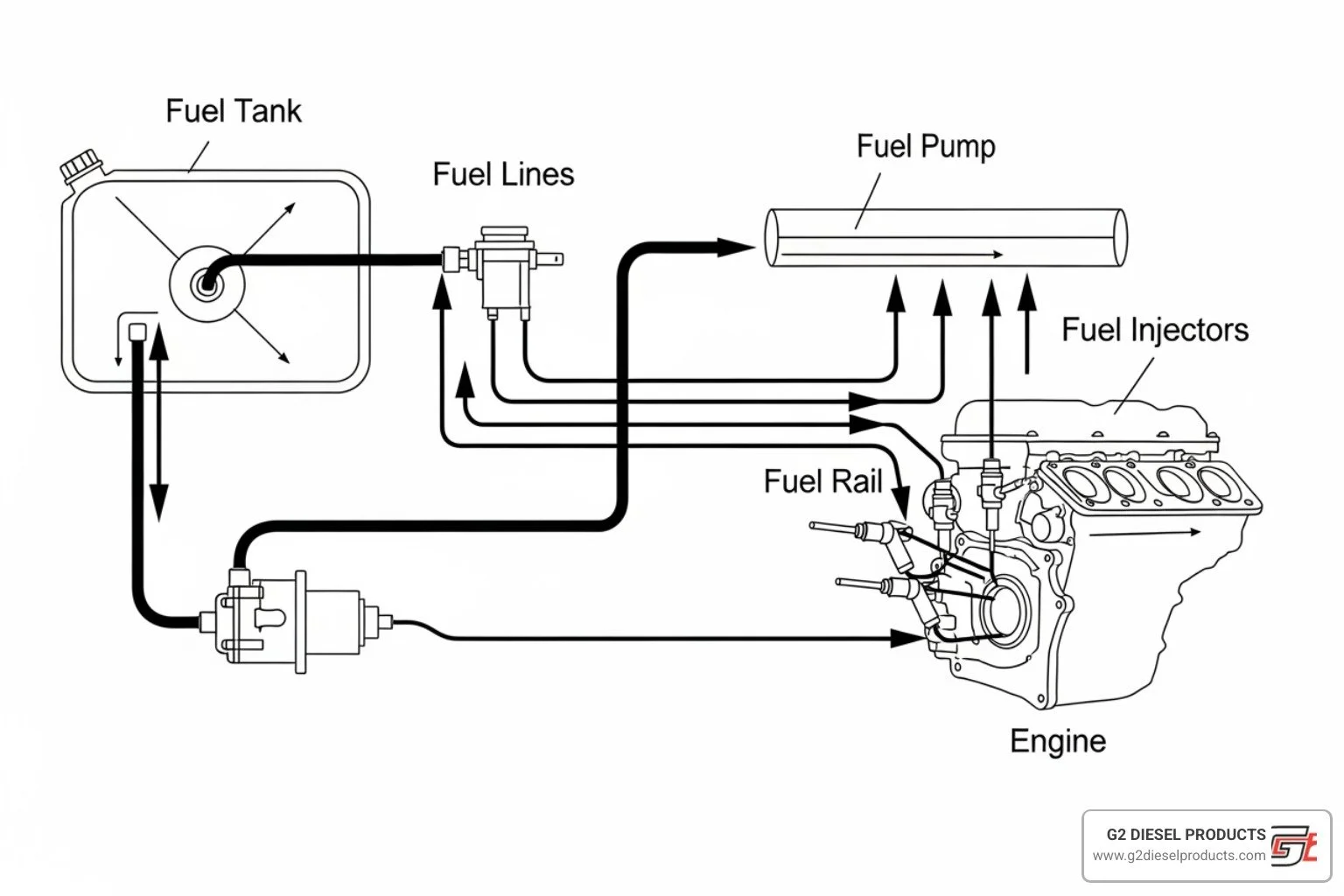 Fuel Tank

Fuel Lines

Fuel Pump

Fuel Injectors

Fuel Rail

Engine

G2 DIESEL PRODUCTS
www.g2dieselproducts.com