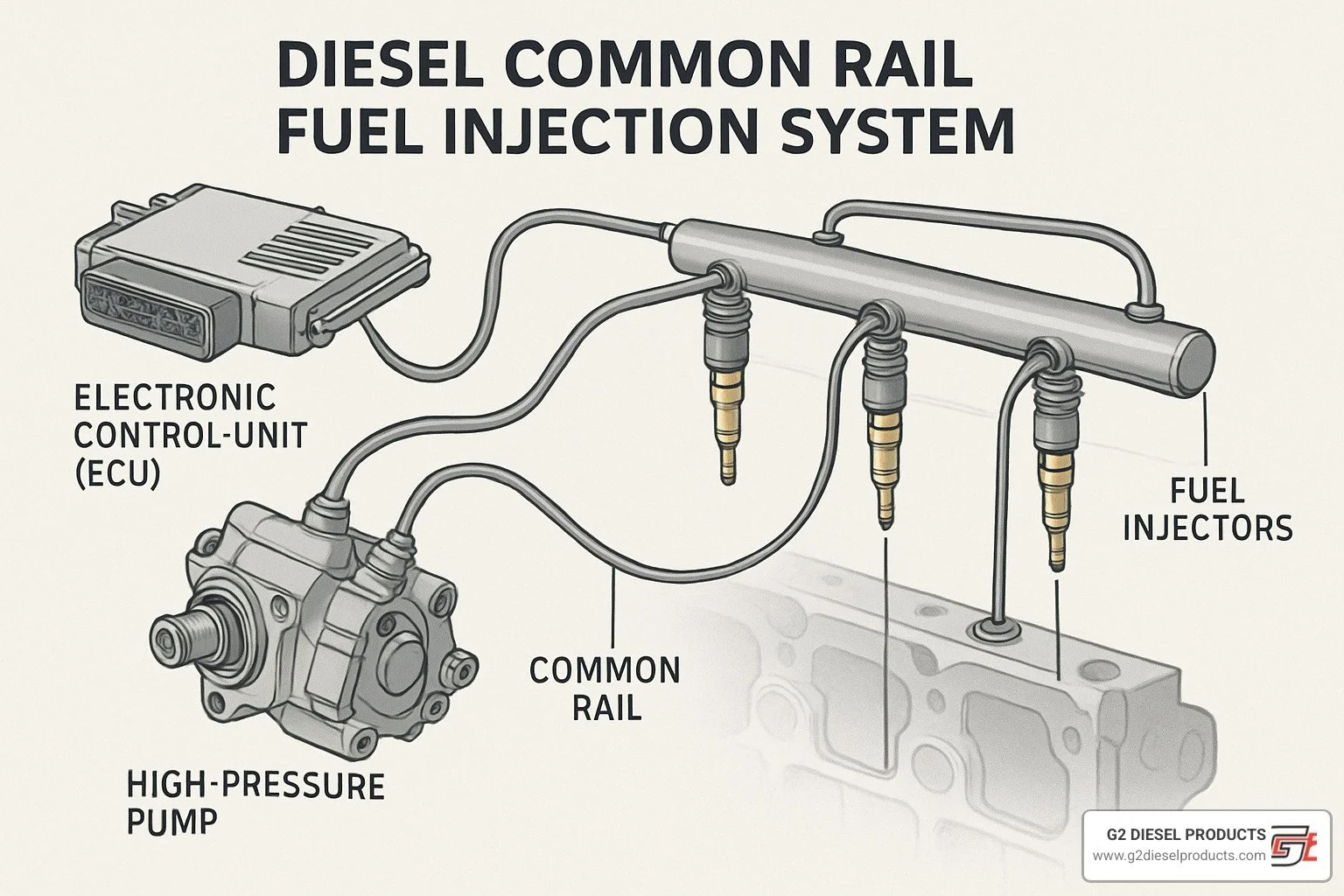 DIESEL COMMON RAIL FUEL INJECTION SYSTEM

ELECTRONIC CONTROL-UNIT (ECU)

FUEL INJECTORS

COMMON RAIL

HIGH-PRESSURE PUMP

G2 DIESEL PRODUCTS
www.g2dieselproducts.com