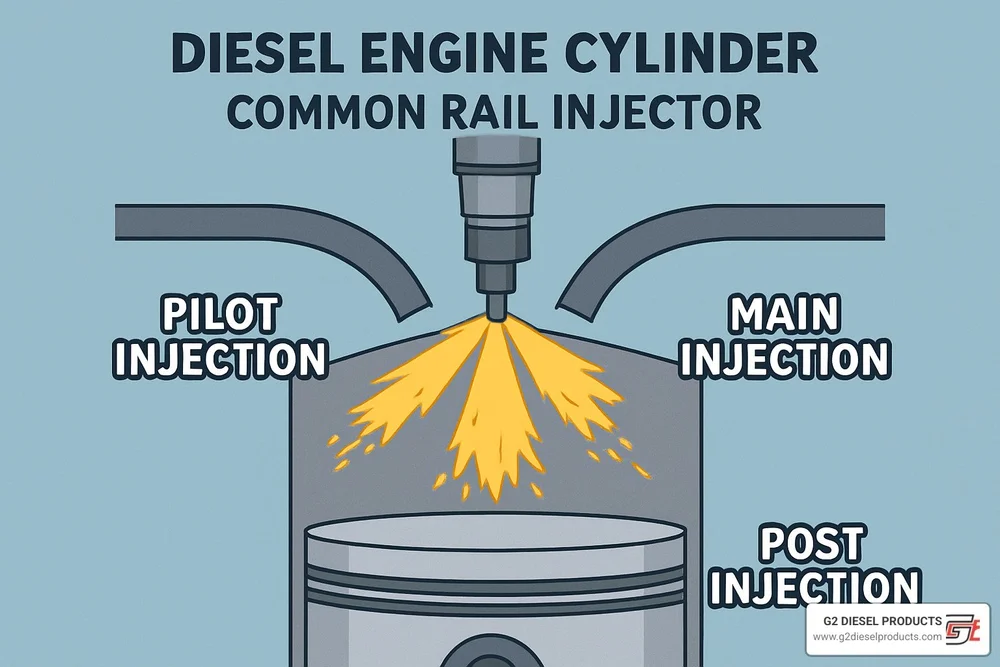 DIESEL ENGINE CYLINDER
COMMON RAIL INJECTOR

PILOT INJECTION

MAIN INJECTION

POST INJECTION

G2 DIESEL PRODUCTS
www.g2dieselproducts.com