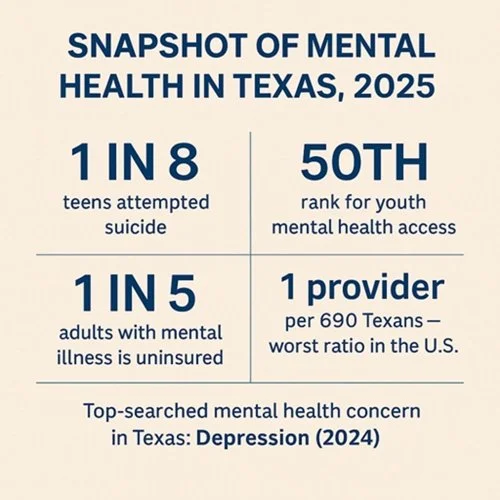 SNAPSHOT OF MENTAL HEALTH IN TEXAS, 2025

1 IN 8
teens attempted suicide

50TH
rank for youth mental health access

1 IN 5
adults with mental illness is uninsured

1 provider
per 690 Texans — worst ratio in the U.S.

Top-searched mental health concern in Texas: Depression (2024)