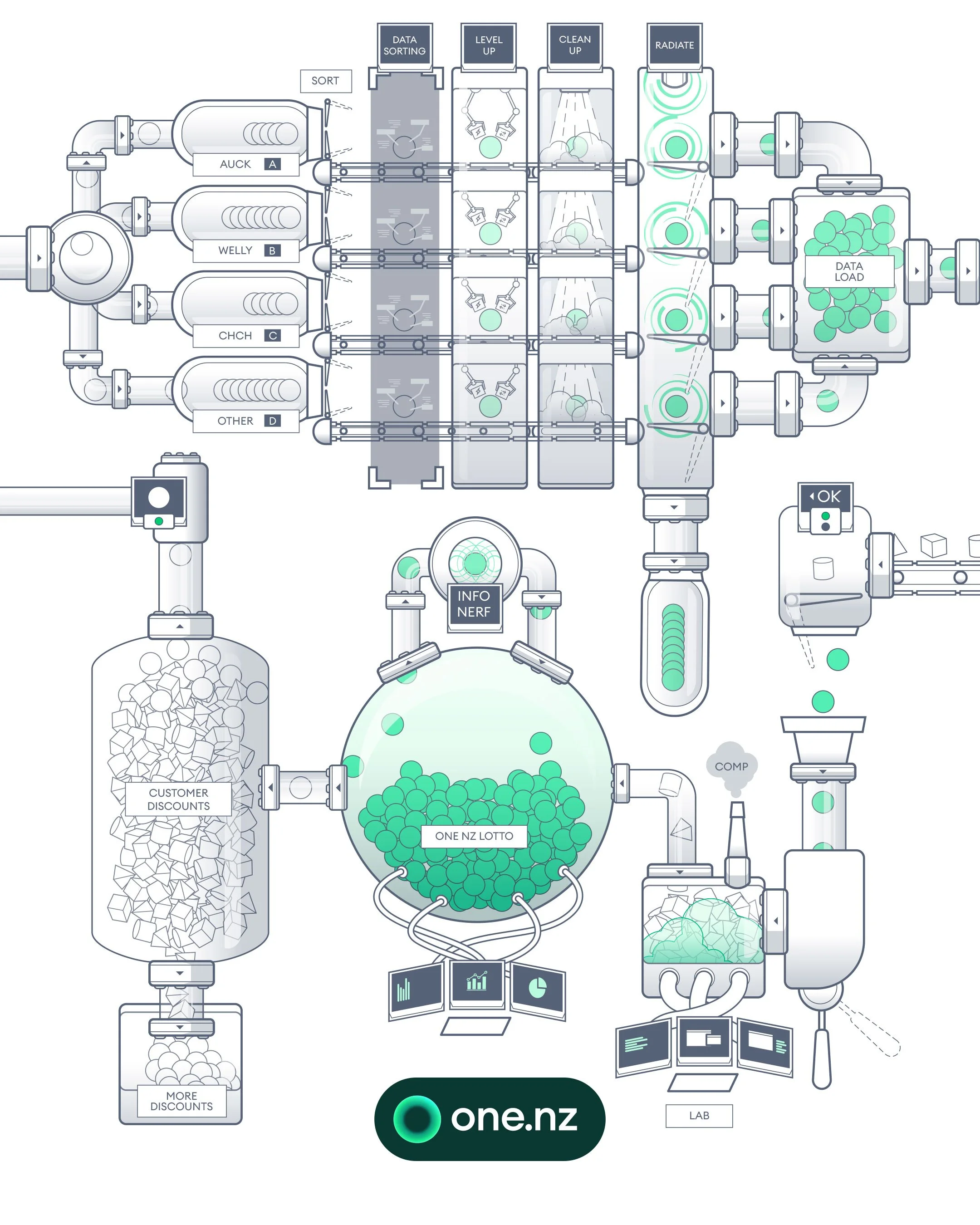 DATA SORTING

LEVEL UP

CLEAN UP

RADIATE

SORT

AUCK A

WELLY B

CHCH C

OTHER D

DATA LOAD

OK

INFO NERF

CUSTOMER DISCOUNTS

ONE NZ LOTTO

COMP

MORE DISCOUNTS

one.nz

LAB