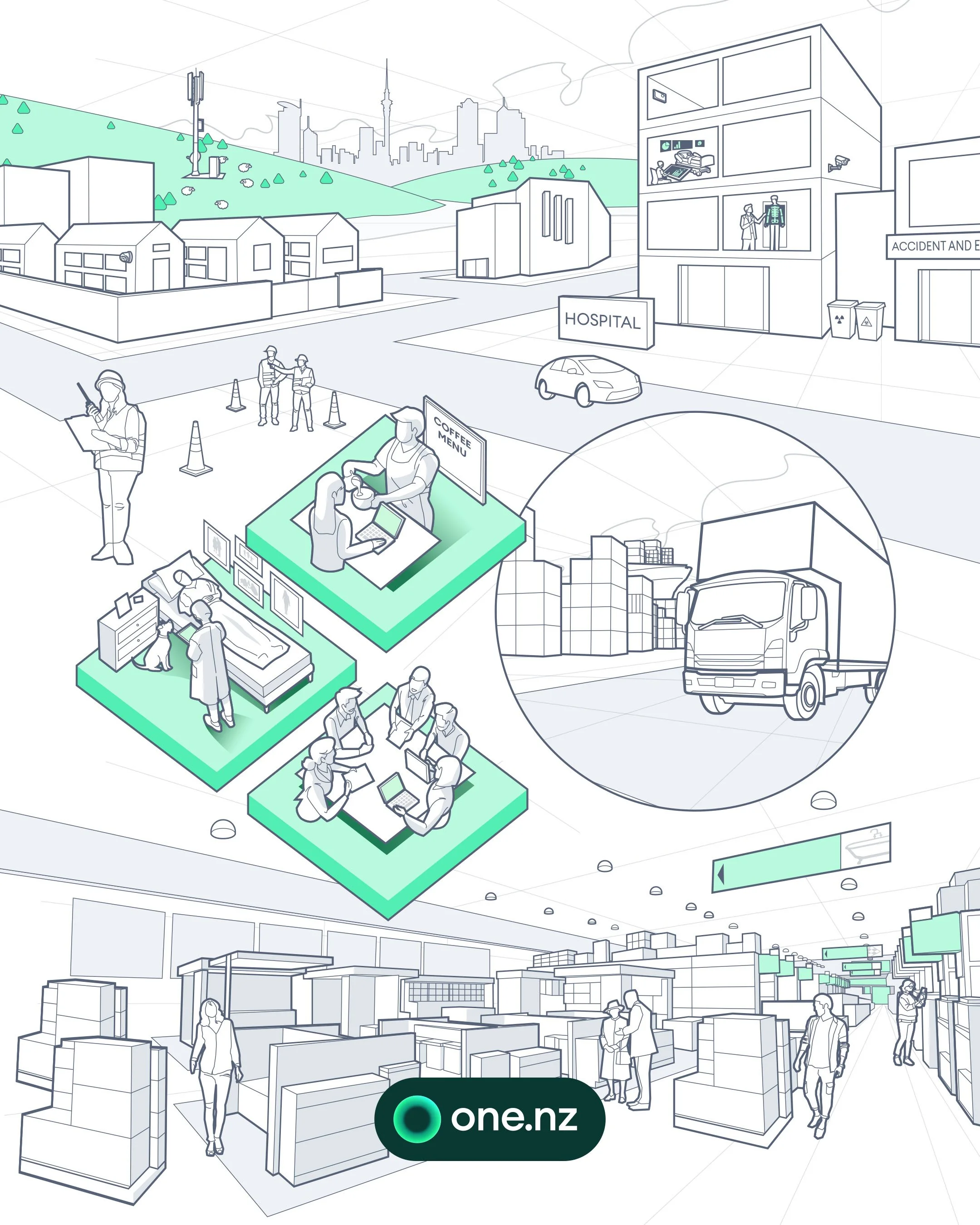 ACCIDENT AND E

HOSPITAL

COFFEE MENU

one.nz