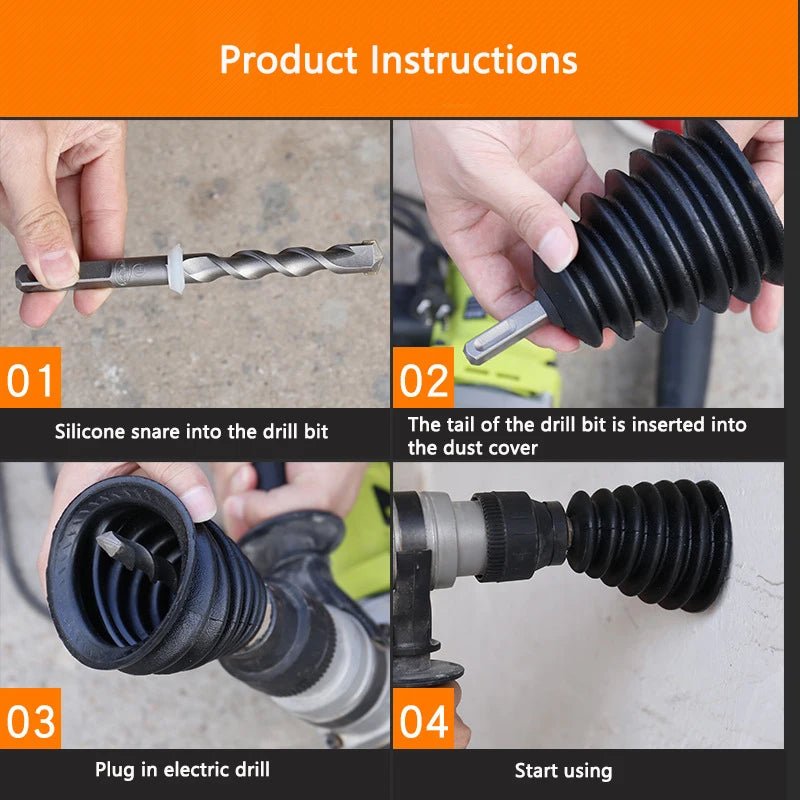 Product Instructions

01

Silicone snare into the drill bit

02

The tail of the drill bit is inserted into the dust cover

03

Plug in electric drill

04

Start using