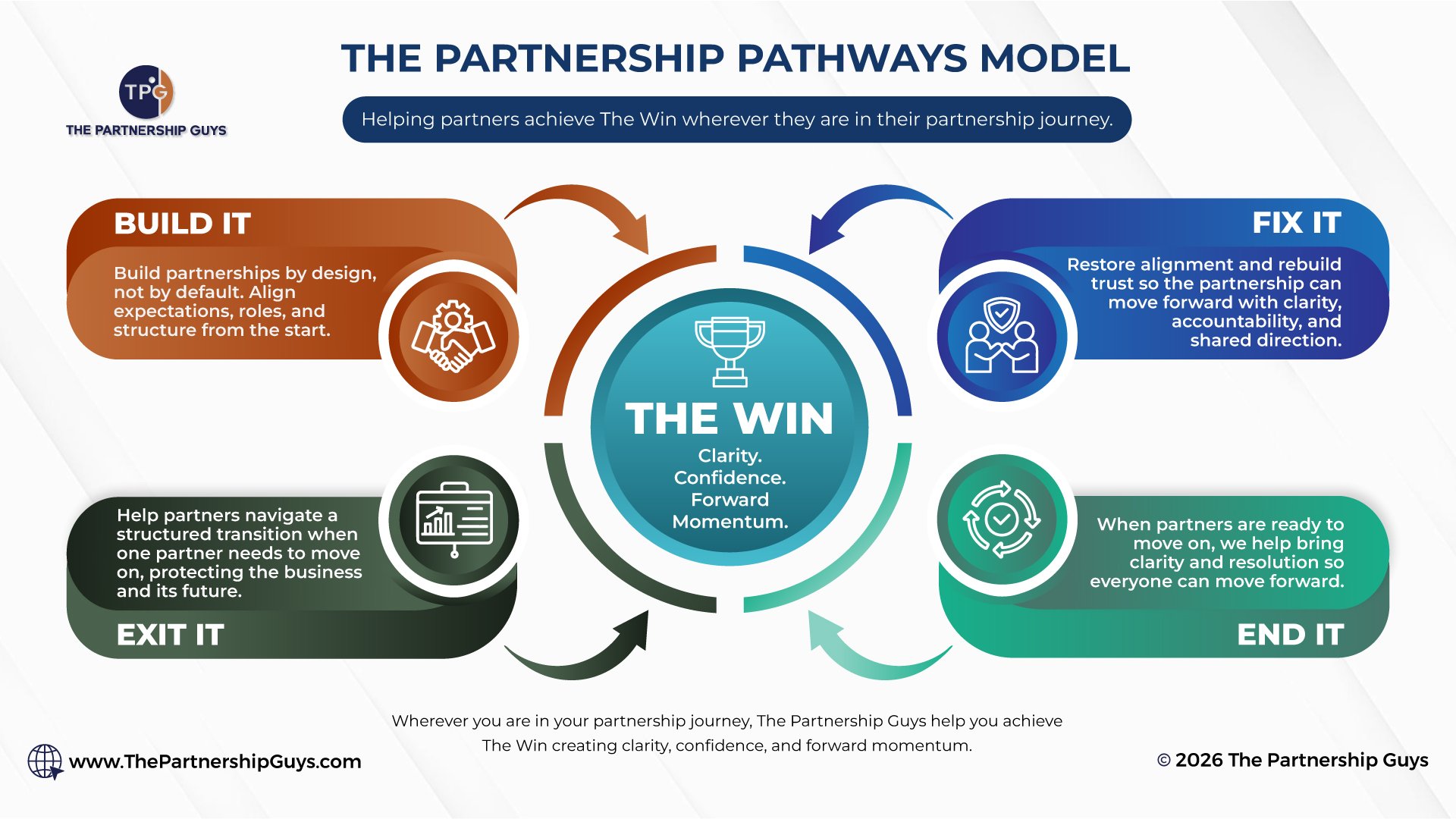 TPG
THE PARTNERSHIP GUYS

THE PARTNERSHIP PATHWAYS MODEL

Helping partners achieve The Win wherever they are in their partnership journey.

BUILD IT

Build partnerships by design, not by default. Align expectations, roles, and structure from the start.

FIX IT

Restore alignment and rebuild trust so the partnership can move forward with clarity, accountability, and shared direction.

THE WIN

Clarity. Confidence. Forward Momentum.

Help partners navigate a structured transition when one partner needs to move on, protecting the business and its future.

EXIT IT

When partners are ready to move on, we help bring clarity and resolution so everyone can move forward.

END IT

Wherever you are in your partnership journey, The Partnership Guys help you achieve The Win creating clarity, confidence, and forward momentum.

www.ThePartnershipGuys.com

© 2026 The Partnership Guys