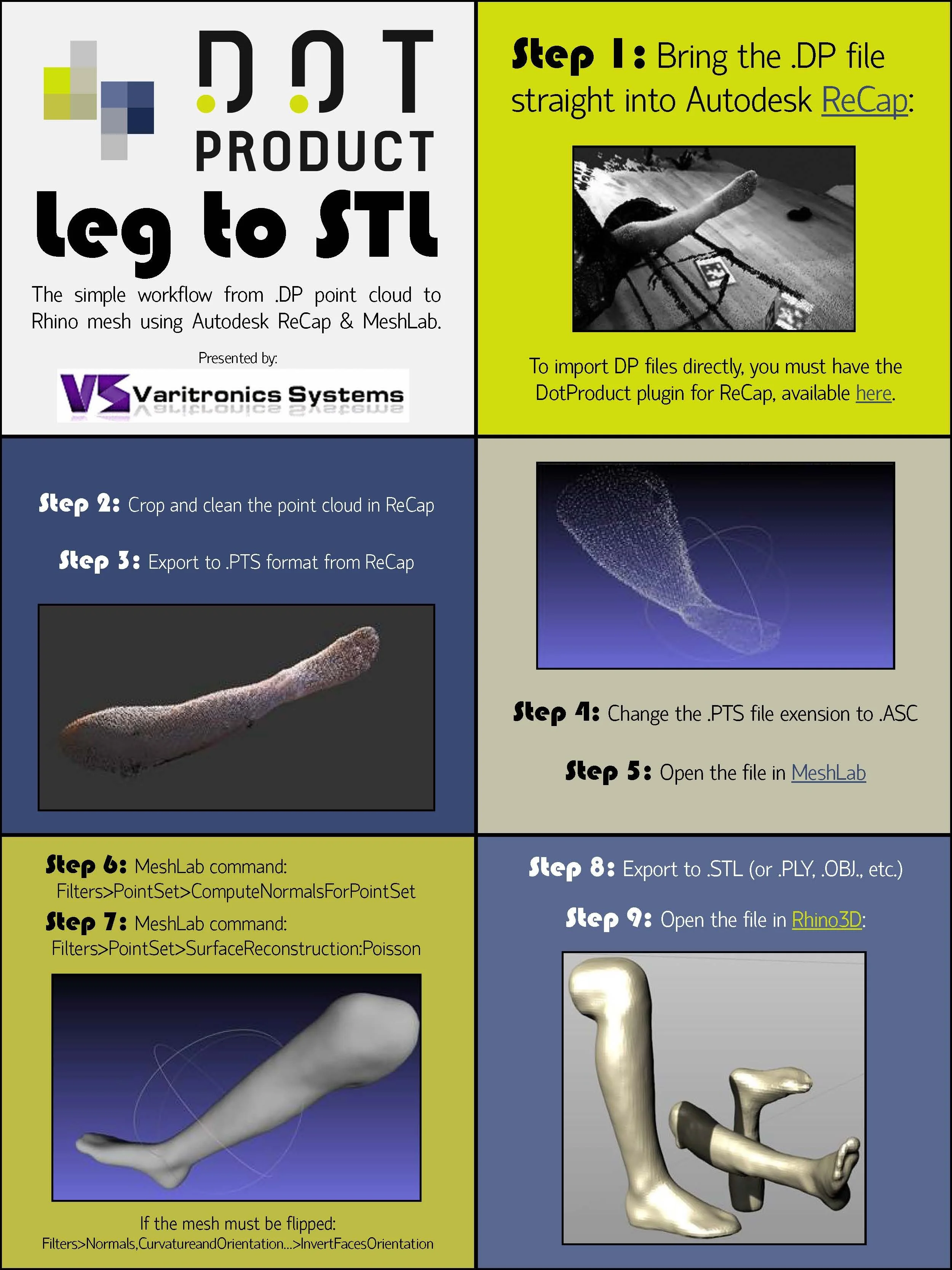 DOT PRODUCT

Leg to STL

The simple workflow from .DP point cloud to Rhino mesh using Autodesk ReCap & MeshLab.

Presented by:

VS Varitronics Systems

Step 1: Bring the .DP file straight into Autodesk ReCap:

To import DP files directly, you must have the DotProduct plugin for ReCap, available here.

Step 2: Crop and clean the point cloud in ReCap

Step 3: Export to .PTS format from ReCap

Step 4: Change the .PTS file exension to .ASC

Step 5: Open the file in MeshLab

Step 6: MeshLab command: Filters>PointSet>ComputeNormalsForPointSet

Step 7: MeshLab command: Filters>PointSet>SurfaceReconstruction:Poisson

If the mesh must be flipped: Filters>Normals,CurvatureandOrientation...>InvertFacesOrientation

Step 8: Export to .STL (or .PLY, .OBJ., etc.)

Step 9: Open the file in Rhino3D: