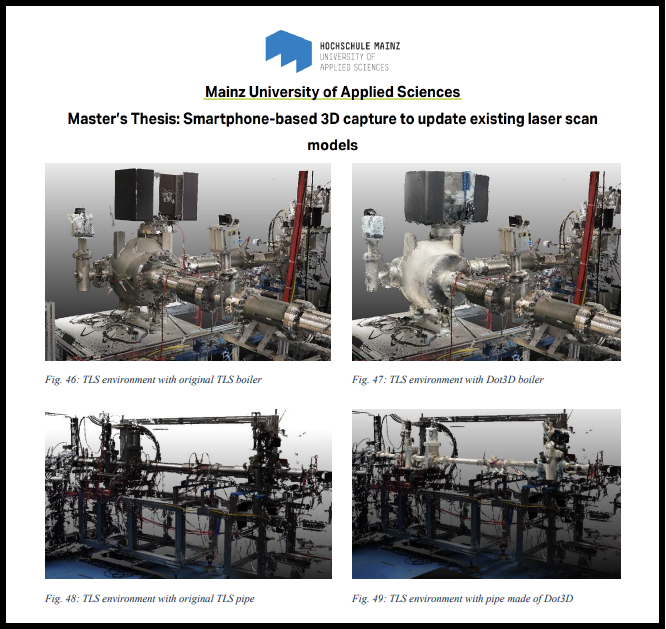 HOCHSCHULE MAINZ
UNIVERSITY OF
APPLIED SCIENCES

Mainz University of Applied Sciences

Master's Thesis: Smartphone-based 3D capture to update existing laser scan models

Fig. 46: TLS environment with original TLS boiler

Fig. 47: TLS environment with Dot3D boiler

Fig. 48: TLS environment with original TLS pipe

Fig. 49: TLS environment with pipe made of Dot3D