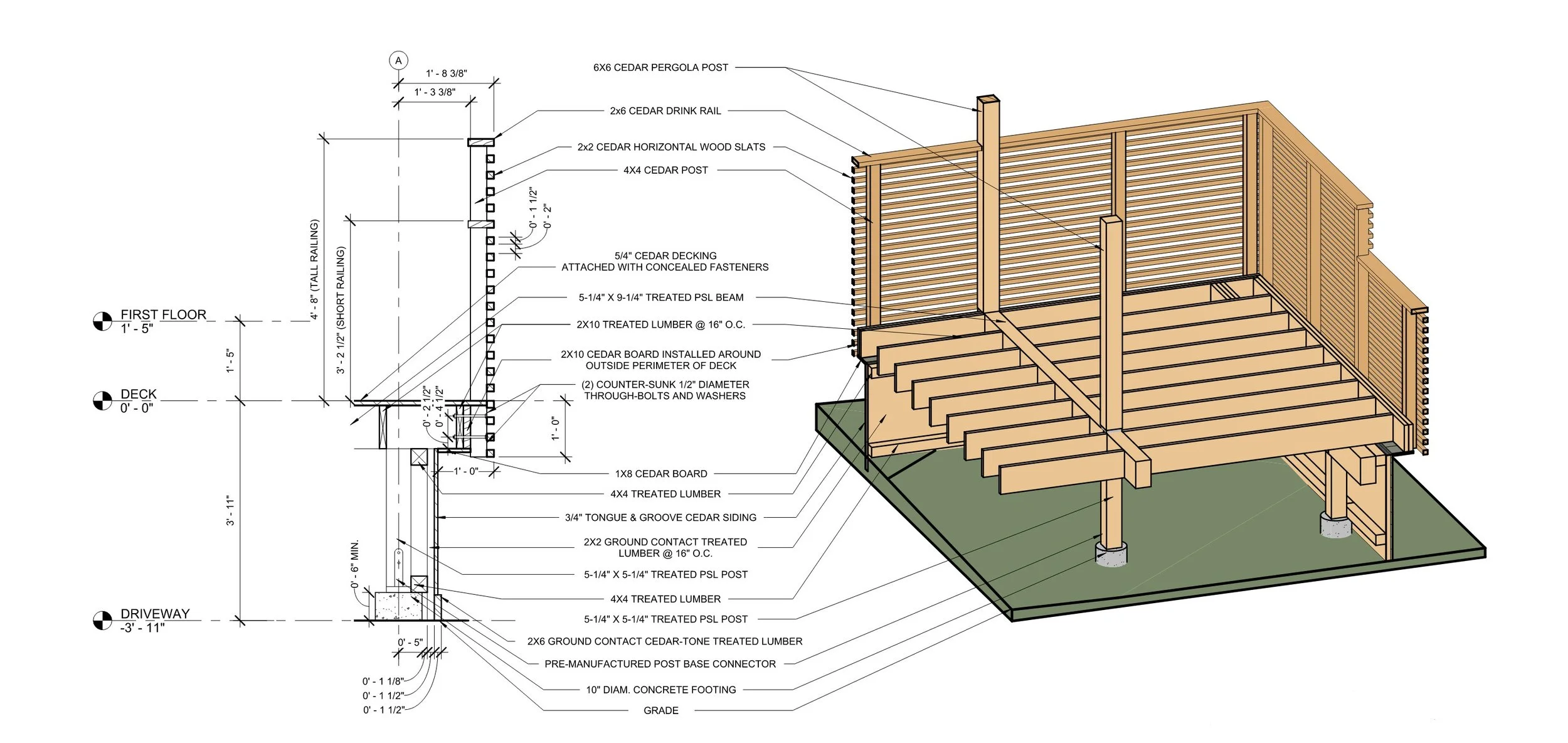 A

1' - 8 3/8"

1' - 3 3/8"

4' - 8" (TALL RAILING)

3' - 2 1/2" (SHORT RAILING)

0' - 1 1/2"

0' - 2"

FIRST FLOOR
1' - 5"

1' - 5"

DECK
0' - 0"

0' - 2 1/2"

0' - 4 1/2"

1' - 0"

1' - 0"

3' - 11"

0' - 6" MIN.

DRIVEWAY
-3' - 11"

0' - 5"

0' - 1 1/8"

0' - 1 1/2"

0' - 1 1/2"

6X6 CEDAR PERGOLA POST

2x6 CEDAR DRINK RAIL

2x2 CEDAR HORIZONTAL WOOD SLATS

4X4 CEDAR POST

5/4" CEDAR DECKING ATTACHED WITH CONCEALED FASTENERS

5-1/4" X 9-1/4" TREATED PSL BEAM

2X10 TREATED LUMBER @ 16" O.C.

2X10 CEDAR BOARD INSTALLED AROUND OUTSIDE PERIMETER OF DECK

(2) COUNTER-SUNK 1/2" DIAMETER THROUGH-BOLTS AND WASHERS

1X8 CEDAR BOARD

4X4 TREATED LUMBER

3/4" TONGUE & GROOVE CEDAR SIDING

2X2 GROUND CONTACT TREATED LUMBER @ 16" O.C.

5-1/4" X 5-1/4" TREATED PSL POST

4X4 TREATED LUMBER

5-1/4" X 5-1/4" TREATED PSL POST

2X6 GROUND CONTACT CEDAR-TONE TREATED LUMBER

PRE-MANUFACTURED POST BASE CONNECTOR

10" DIAM. CONCRETE FOOTING

GRADE