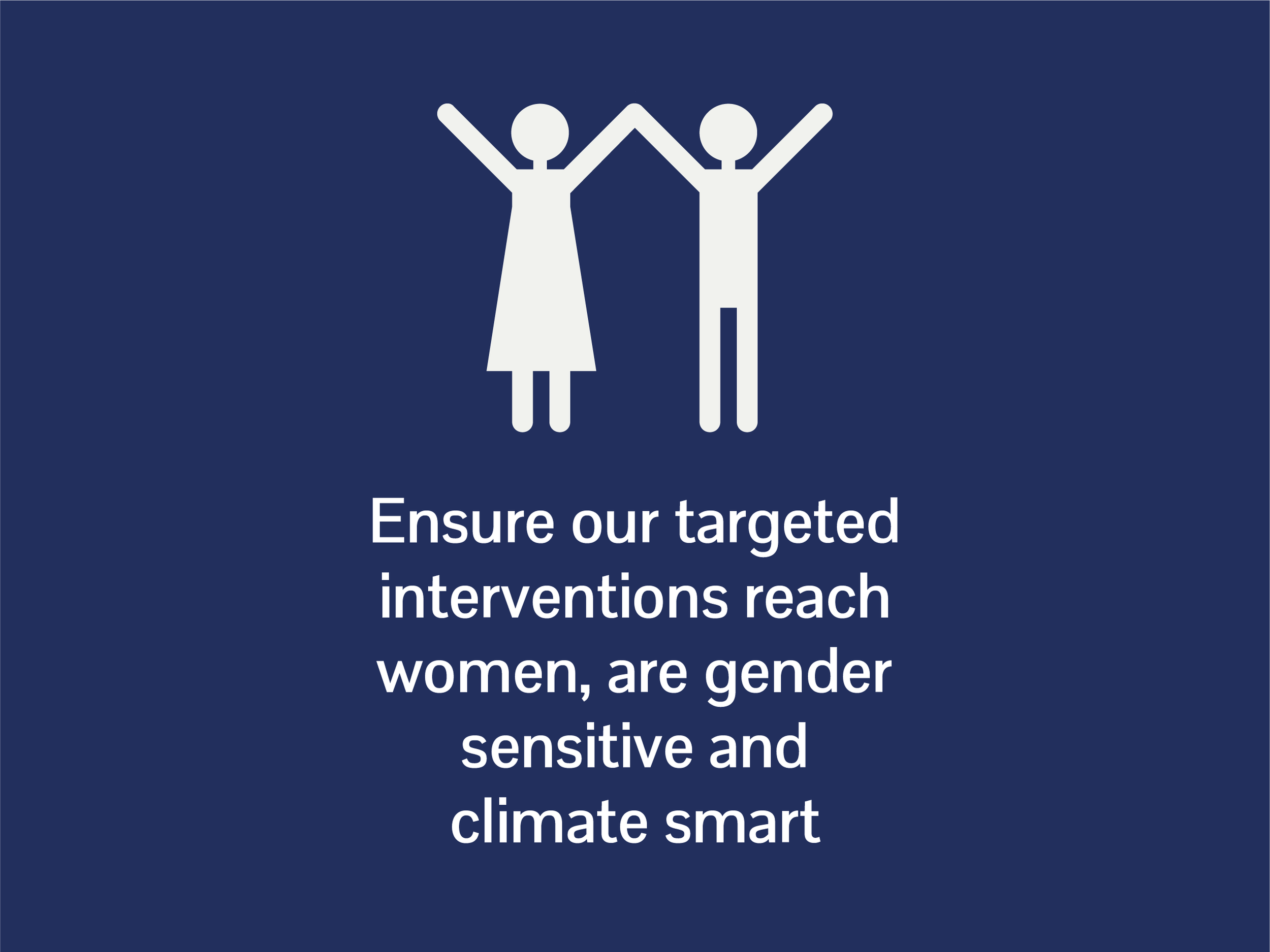 Ensure our targeted interventions reach women, are gender sensitive and climate smart