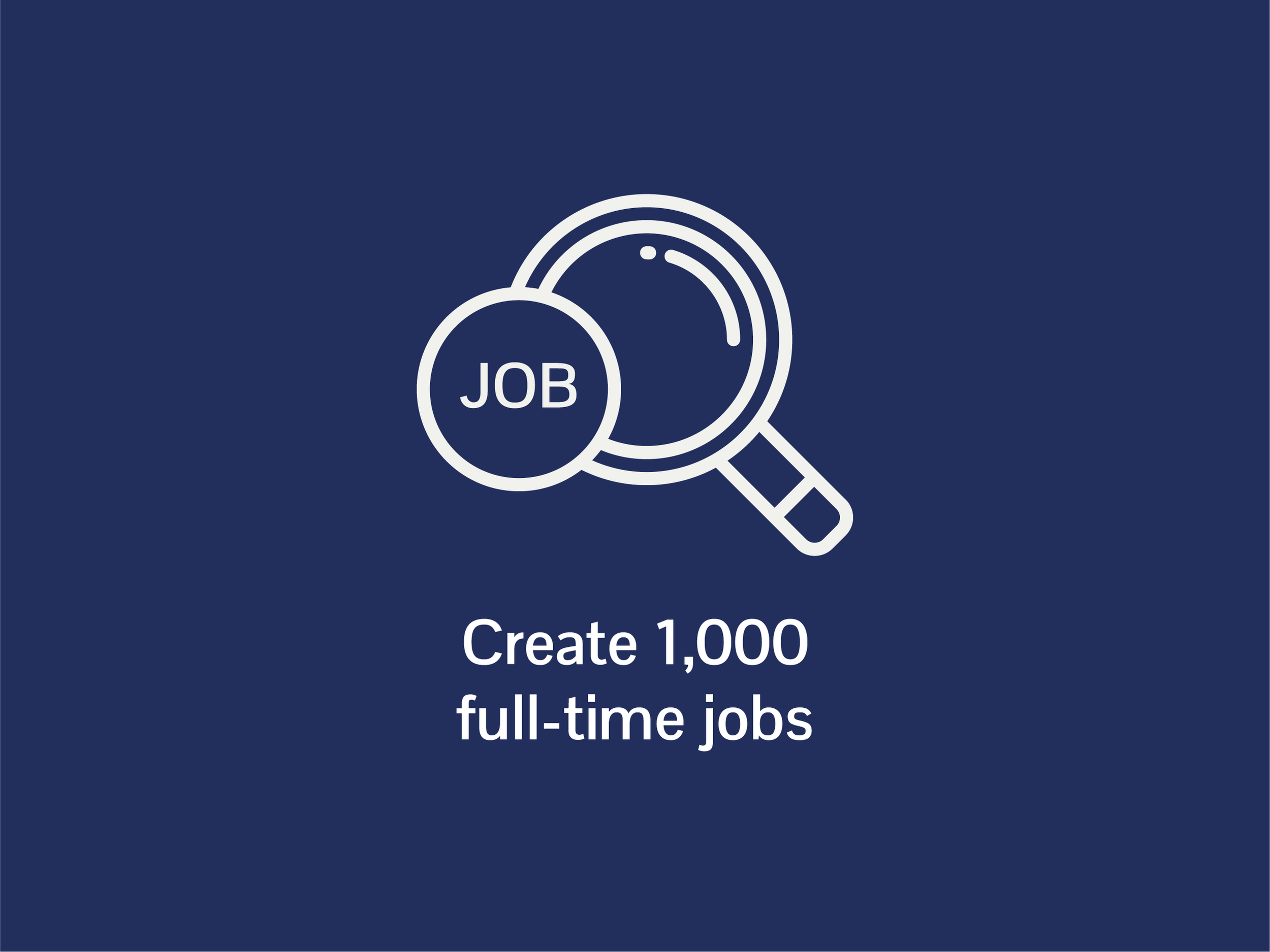 JOB

Create 1,000 full-time jobs