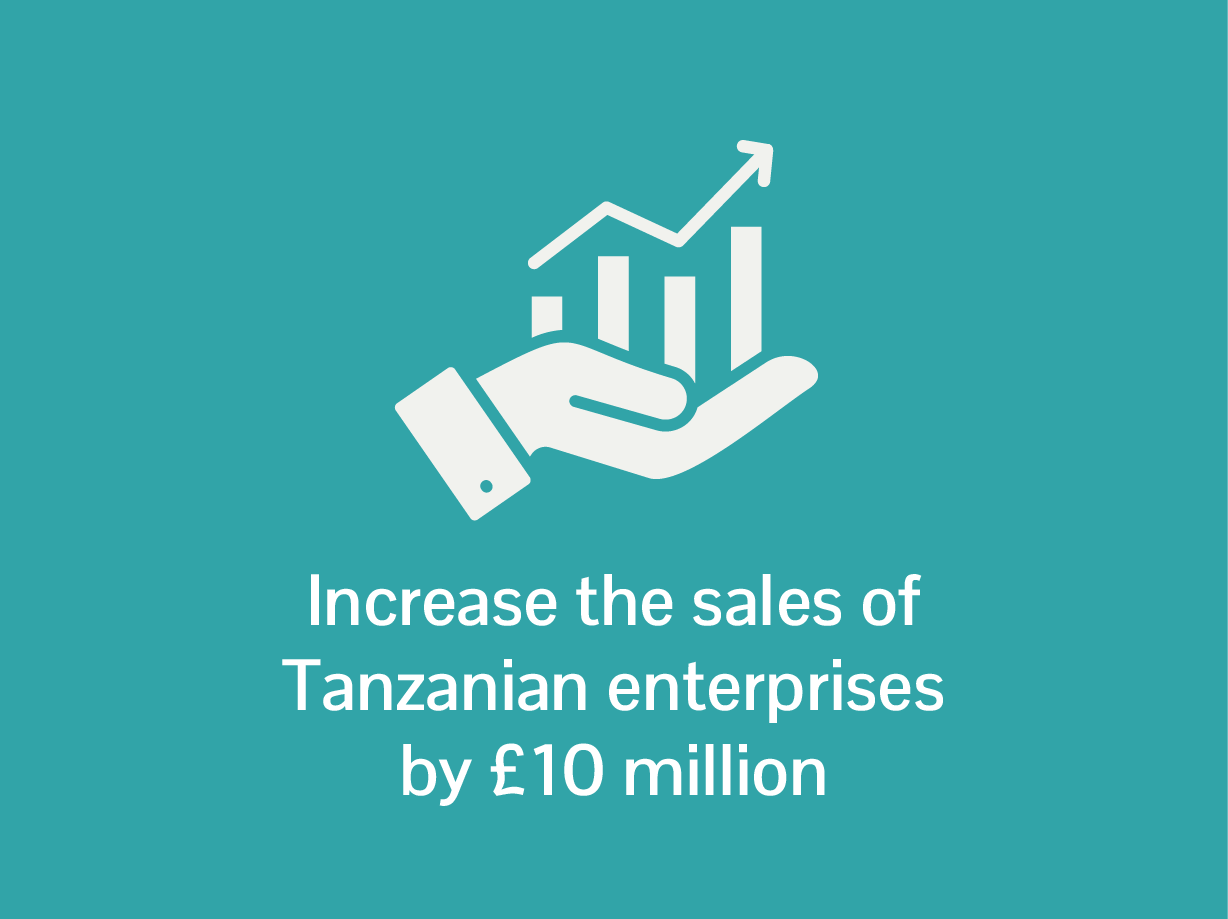 Increase the sales of Tanzanian enterprises by £10 million