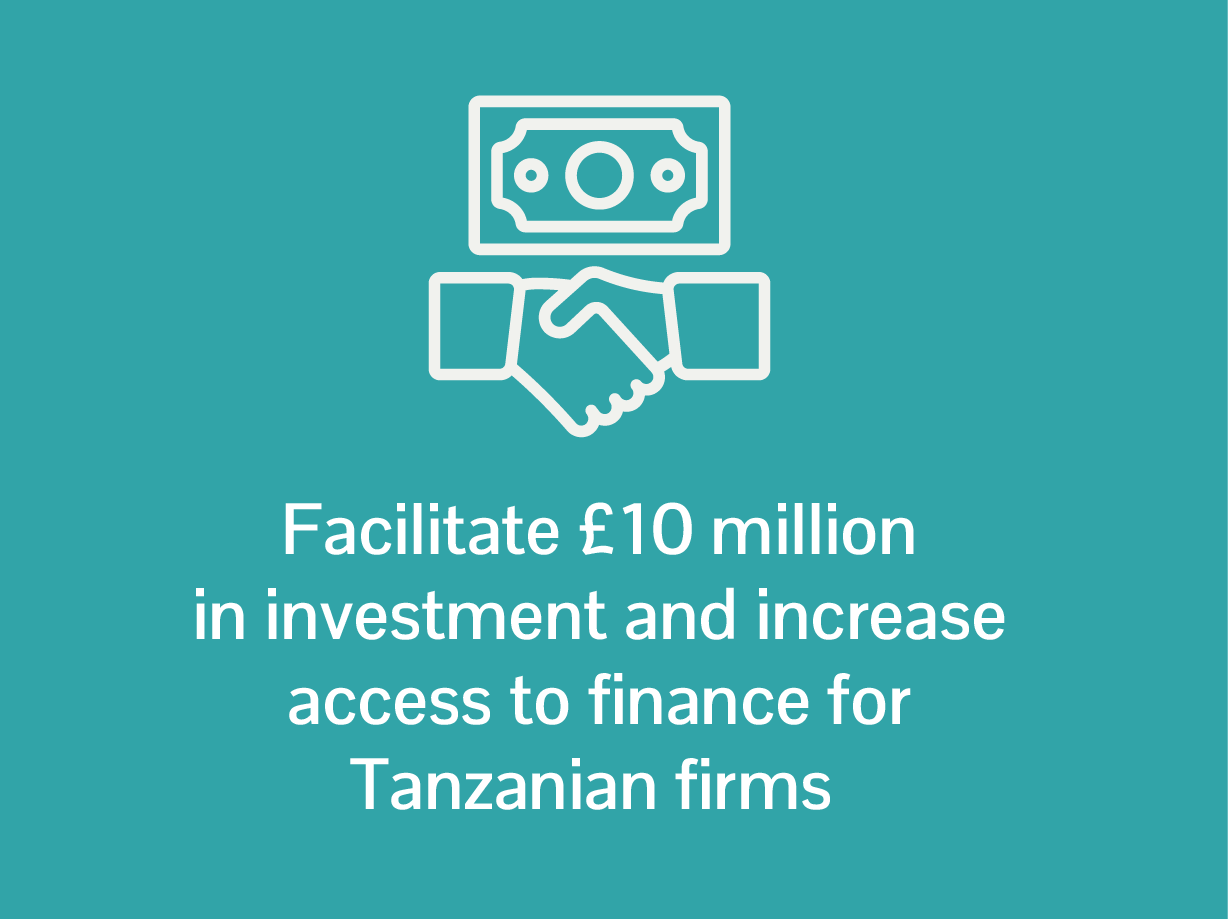 Facilitate £10 million in investment and increase access to finance for Tanzanian firms