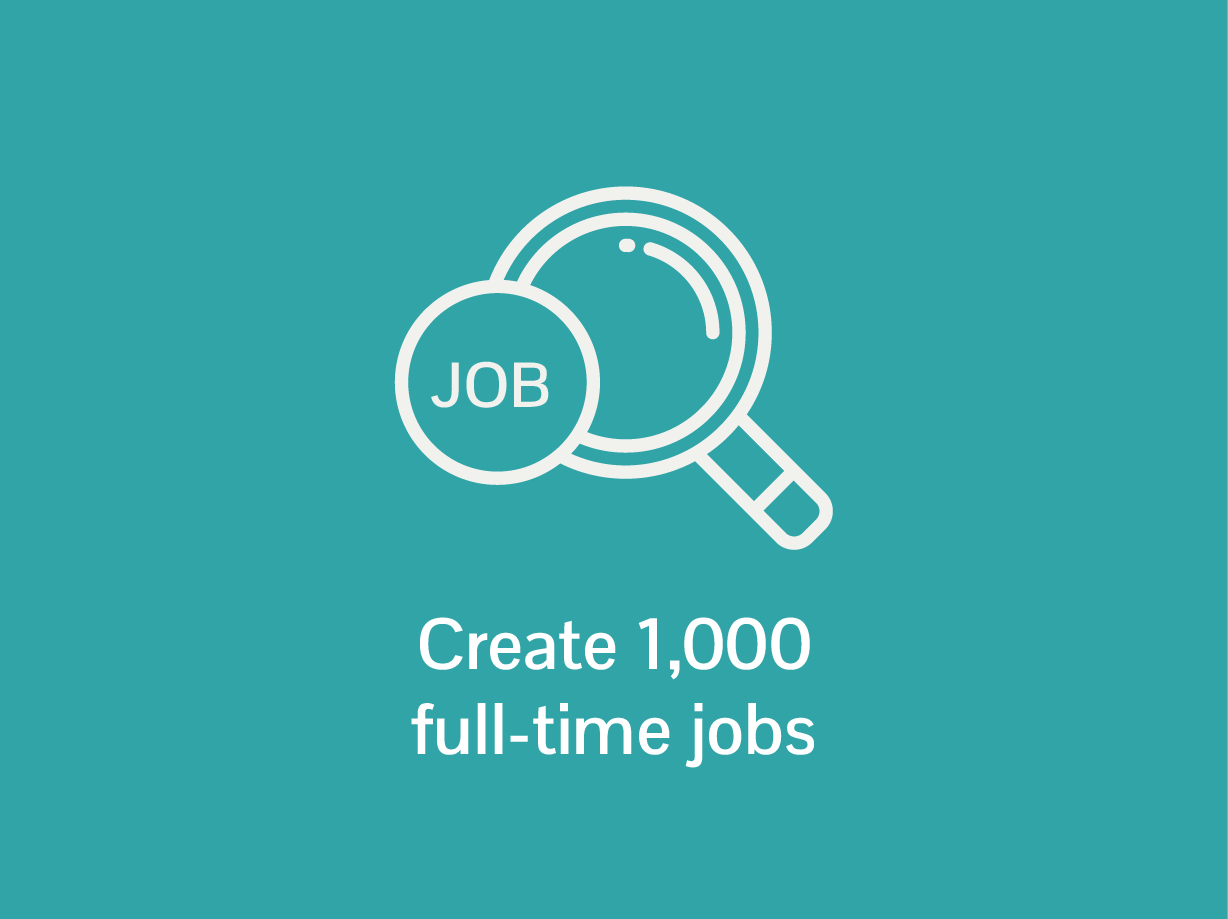 JOB

Create 1,000 full-time jobs