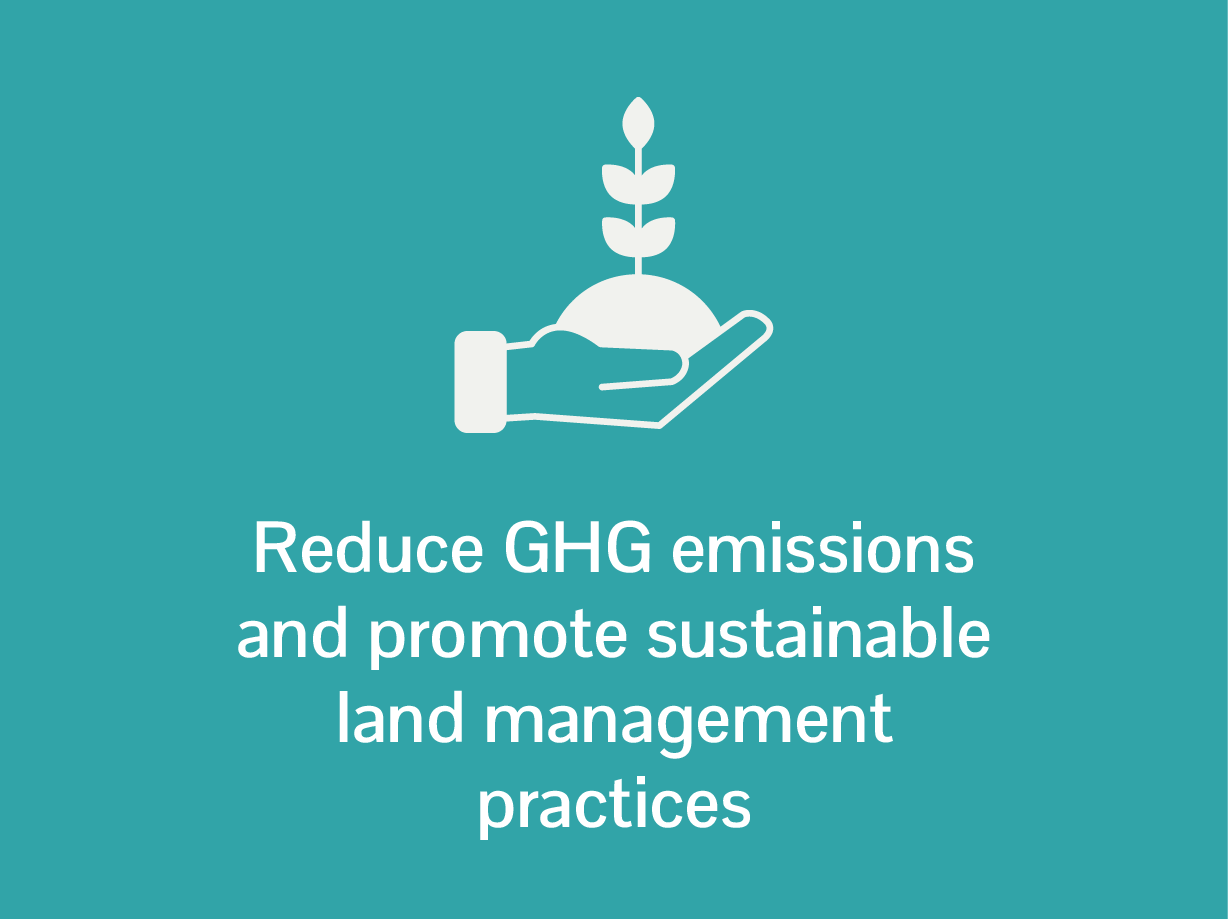 Reduce GHG emissions and promote sustainable land management practices