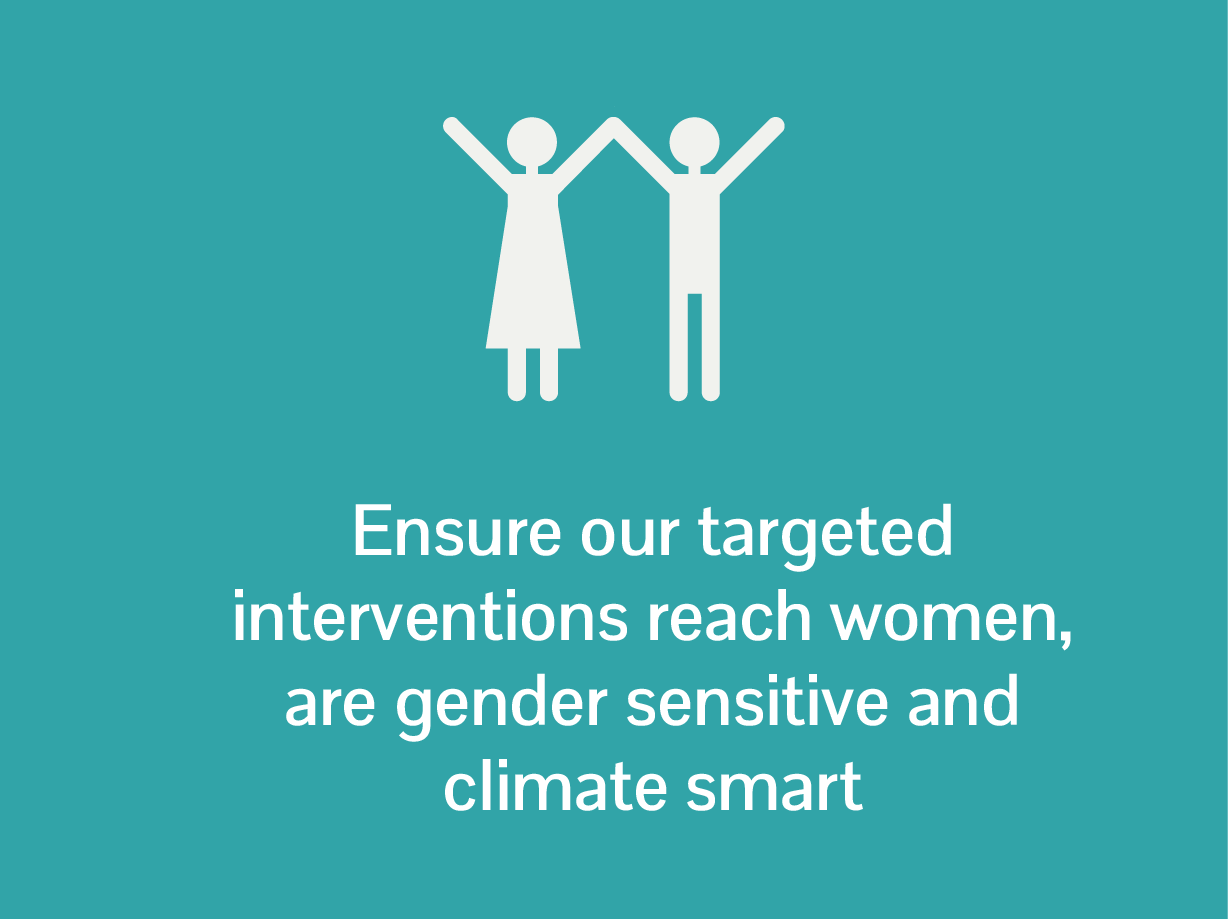 Ensure our targeted interventions reach women, are gender sensitive and climate smart