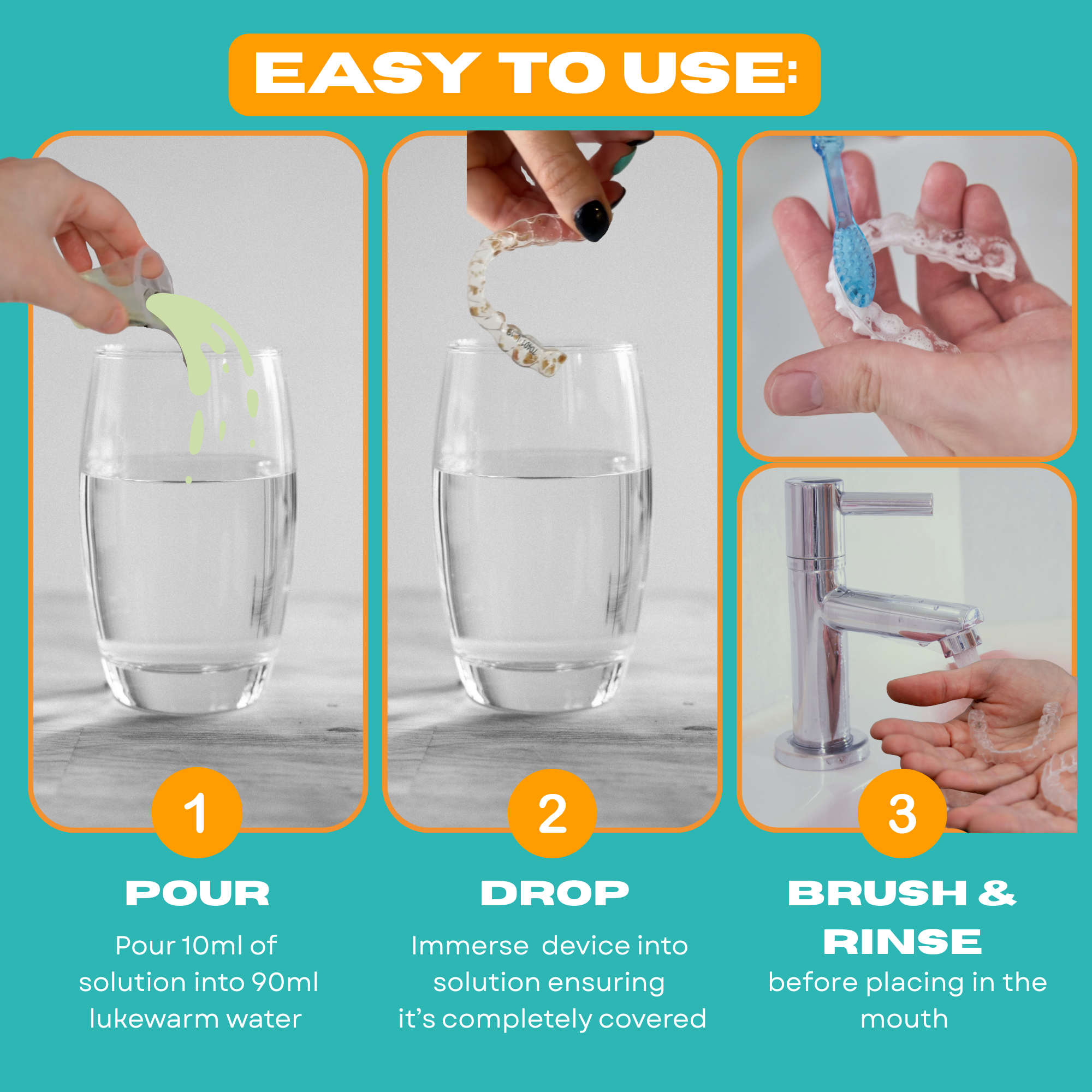 EASY TO USE:

1

POUR

Pour 10ml of solution into 90ml lukewarm water

2

DROP

Immerse device into solution ensuring it's completely covered

3

BRUSH & RINSE

before placing in the mouth