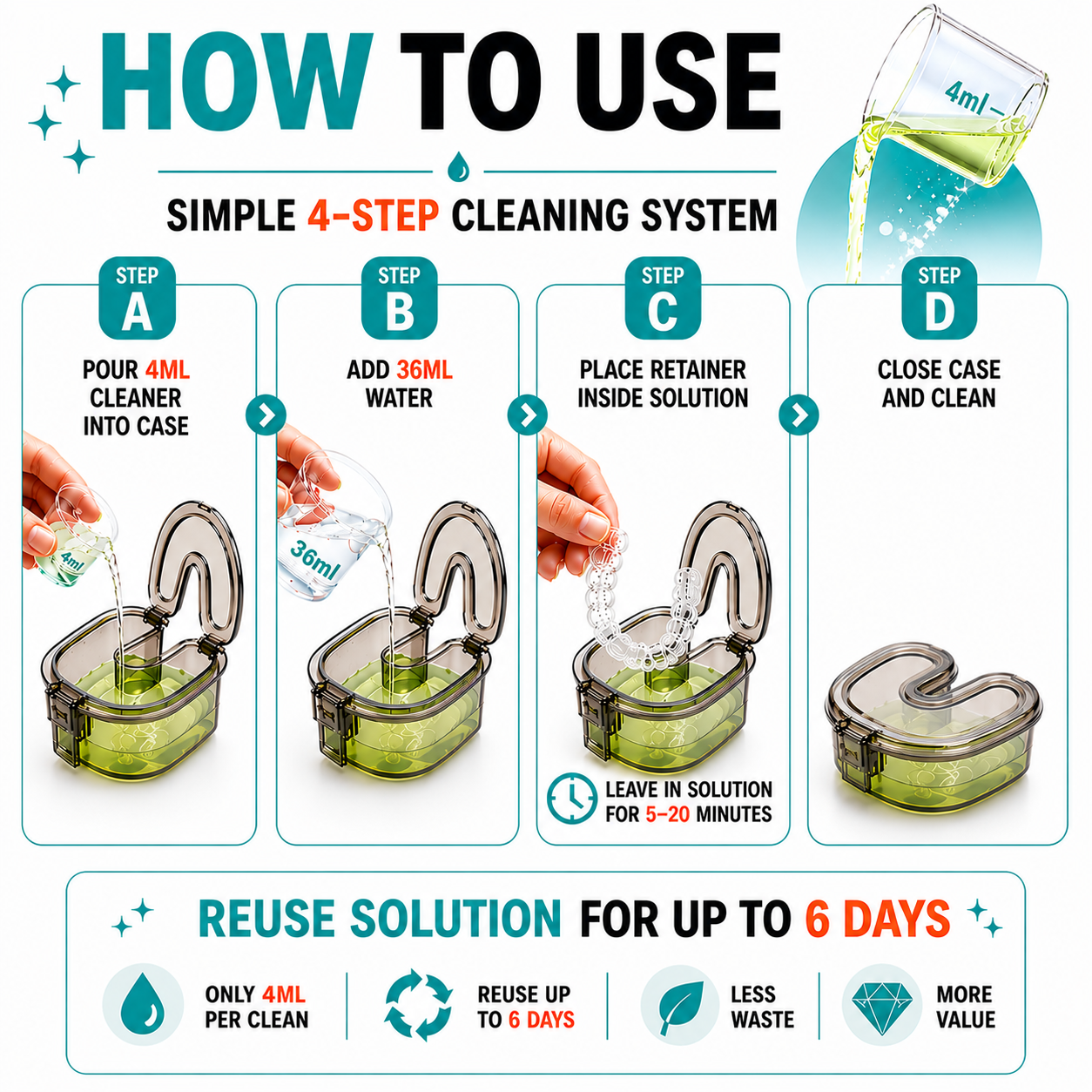 HOW TO USE

4ml

SIMPLE 4-STEP CLEANING SYSTEM

STEP A
POUR 4ML CLEANER INTO CASE

4ml

STEP B
ADD 36ML WATER

36ml

STEP C
PLACE RETAINER INSIDE SOLUTION

LEAVE IN SOLUTION FOR 5–20 MINUTES

STEP D
CLOSE CASE AND CLEAN

REUSE SOLUTION FOR UP TO 6 DAYS

ONLY 4ML PER CLEAN

REUSE UP TO 6 DAYS

LESS WASTE

MORE VALUE