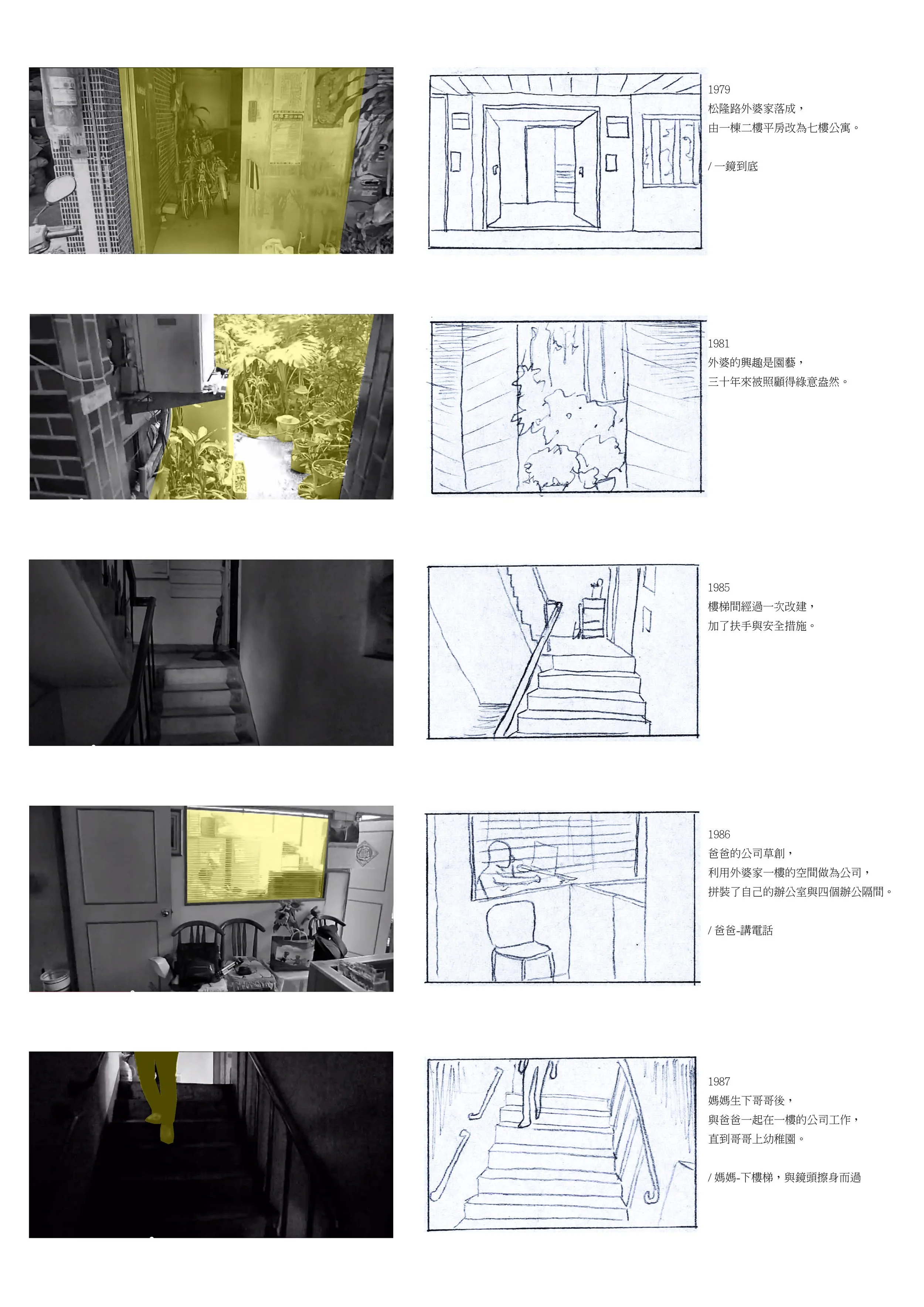 1979
松隆路外婆家落成，
由一棟二樓平房改為七樓公寓。

/ 一鏡到底

1981
外婆的興趣是園藝，
三十年來被照顧得綠意盎然。

1985
樓梯間經過一次改建，
加了扶手與安全措施。

1986
爸爸的公司草創，
利用外婆家一樓的空間做為公司，
拼裝了自己的辦公室與四個辦公隔間。

/ 爸爸-講電話

1987
媽媽生下哥哥後，
與爸爸一起在一樓的公司工作，
直到哥哥上幼稚園。

/ 媽媽-下樓梯，與鏡頭擦身而過