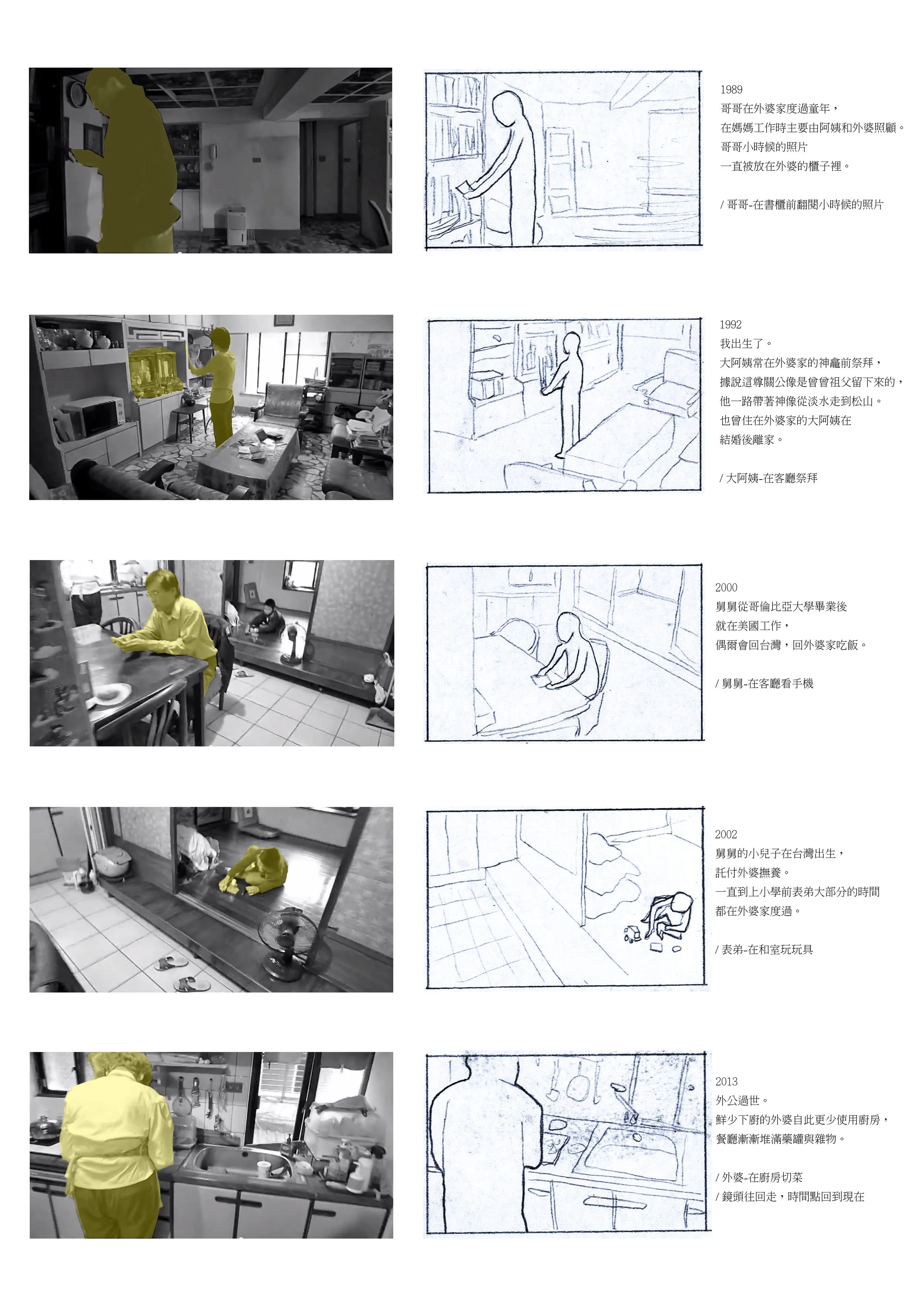 1989
哥哥在外婆家度過童年，
在媽媽工作時主要由阿姨和外婆照顧。
哥哥小時候的照片
一直被放在外婆的櫃子裡。

/ 哥哥-在書櫃前翻閱小時候的照片

1992
我出生了。
大阿姨常在外婆家的神龕前祭拜，
據說這尊關公像是曾曾祖父留下來的，
他一路帶著神像從淡水走到松山。
也曾住在外婆家的大阿姨在
結婚後離家。

/ 大阿姨-在客廳祭拜

2000
舅舅從哥倫比亞大學畢業後
就在美國工作，
偶爾會回台灣，回外婆家吃飯。

/ 舅舅-在客廳看手機

2002
舅舅的小兒子在台灣出生，
託付外婆撫養。
一直到上小學前表弟大部分的時間
都在外婆家度過。

/ 表弟-在和室玩玩具

2013
外公過世。
鮮少下廚的外婆自此更少使用廚房，
餐廳漸漸堆滿藥罐與雜物。

/ 外婆-在廚房切菜
/ 鏡頭往回走，時間點回到現在