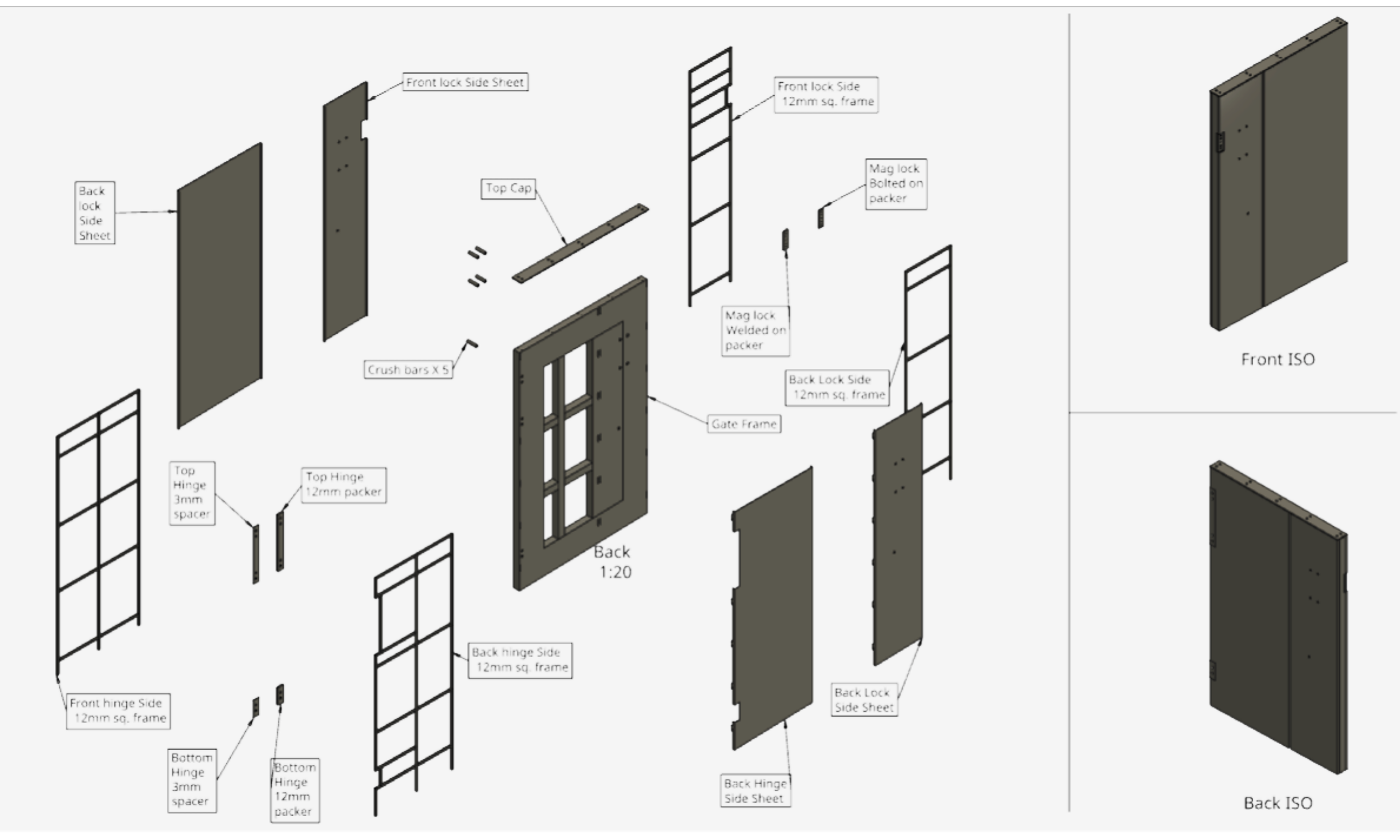 Front lock Side Sheet

Front lock Side 12mm sq. frame

Back lock Side Sheet

Top Cap

Mag lock Bolted on packer

Mag lock Welded on packer

Crush bars X 5

Back Lock Side 12mm sq. frame

Gate Frame

Top Hinge 3mm spacer

Top Hinge 12mm packer

Back 1:20

Back hinge Side 12mm sq. frame

Front hinge Side 12mm sq. frame

Back Lock Side Sheet

Bottom Hinge 3mm spacer

Bottom Hinge 12mm packer

Back Hinge Side Sheet

Front ISO

Back ISO