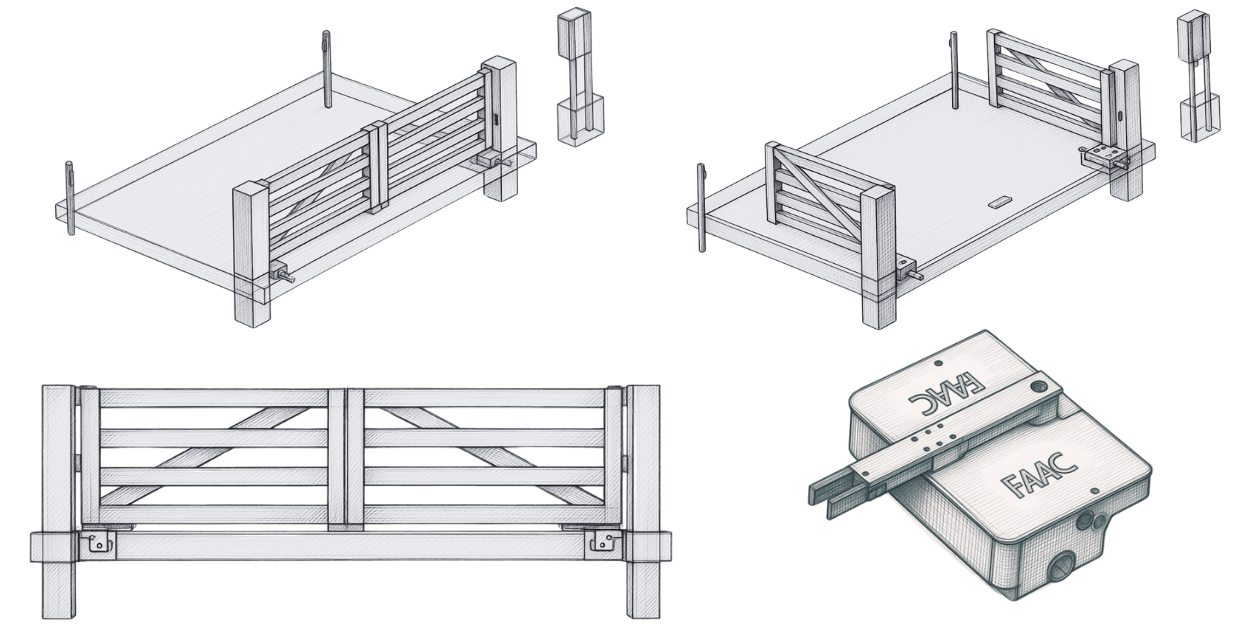 FAAC

FAAC