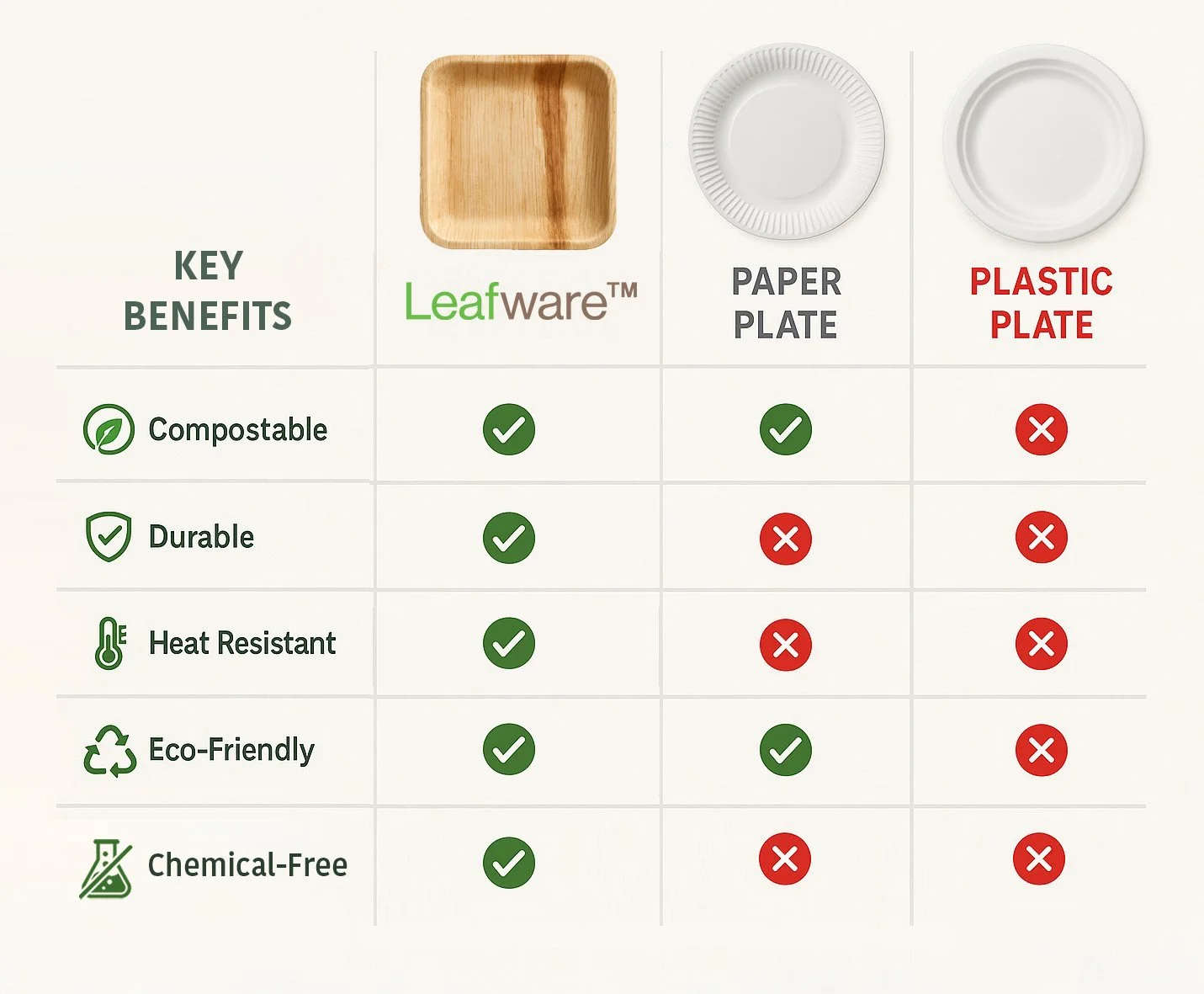 | KEY BENEFITS | Leafware™ | PAPER PLATE | PLASTIC PLATE |
|---|---|---|---|
| Compostable | ✓ | ✓ | ✗ |
| Durable | ✓ | ✗ | ✗ |
| Heat Resistant | ✓ | ✗ | ✗ |
| Eco-Friendly | ✓ | ✓ | ✗ |
| Chemical-Free | ✓ | ✗ | ✗ |