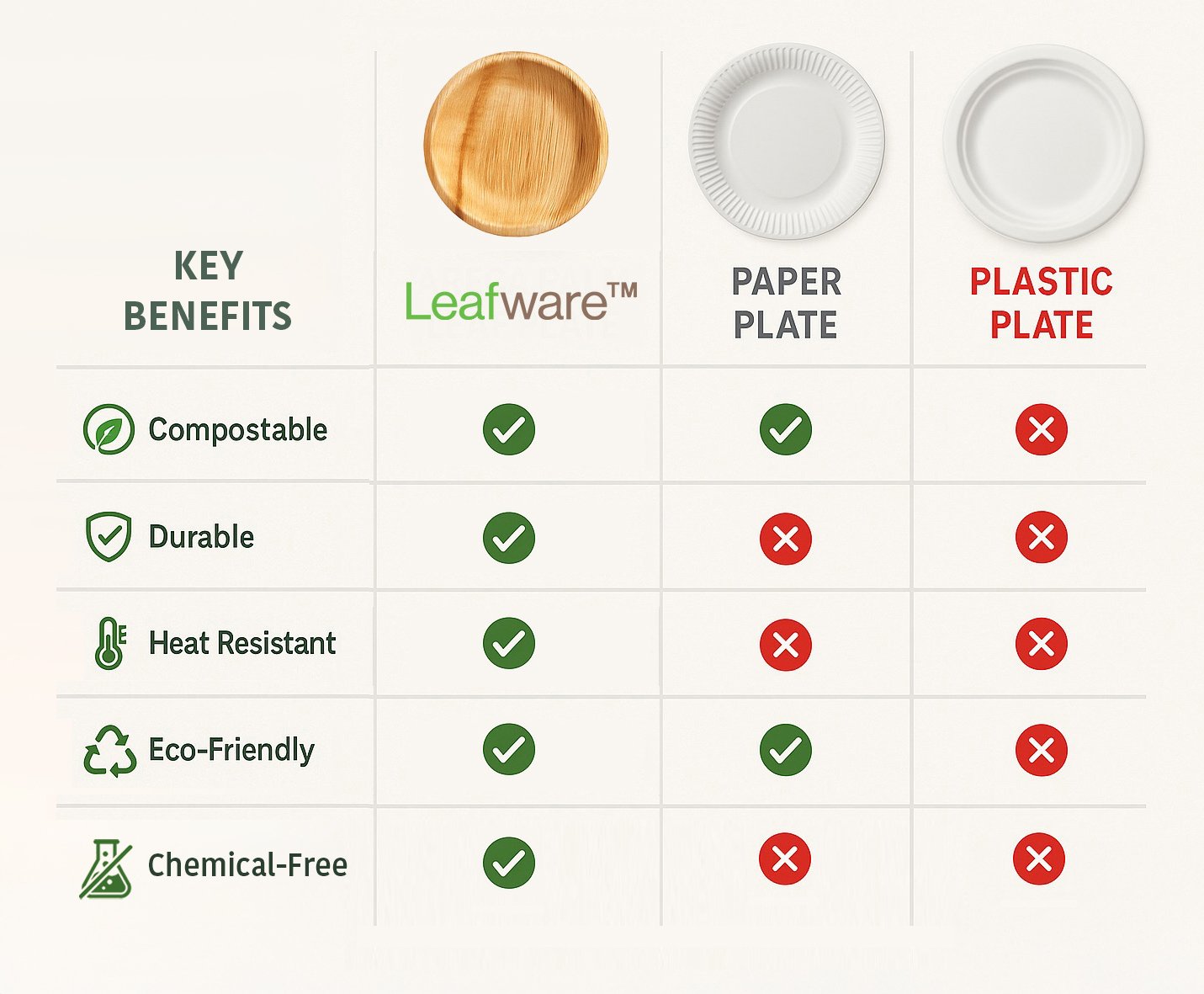 | KEY BENEFITS | Leafware™ | PAPER PLATE | PLASTIC PLATE |
|---|---|---|---|
| Compostable | ✓ | ✓ | ✗ |
| Durable | ✓ | ✗ | ✗ |
| Heat Resistant | ✓ | ✗ | ✗ |
| Eco-Friendly | ✓ | ✓ | ✗ |
| Chemical-Free | ✓ | ✗ | ✗ |