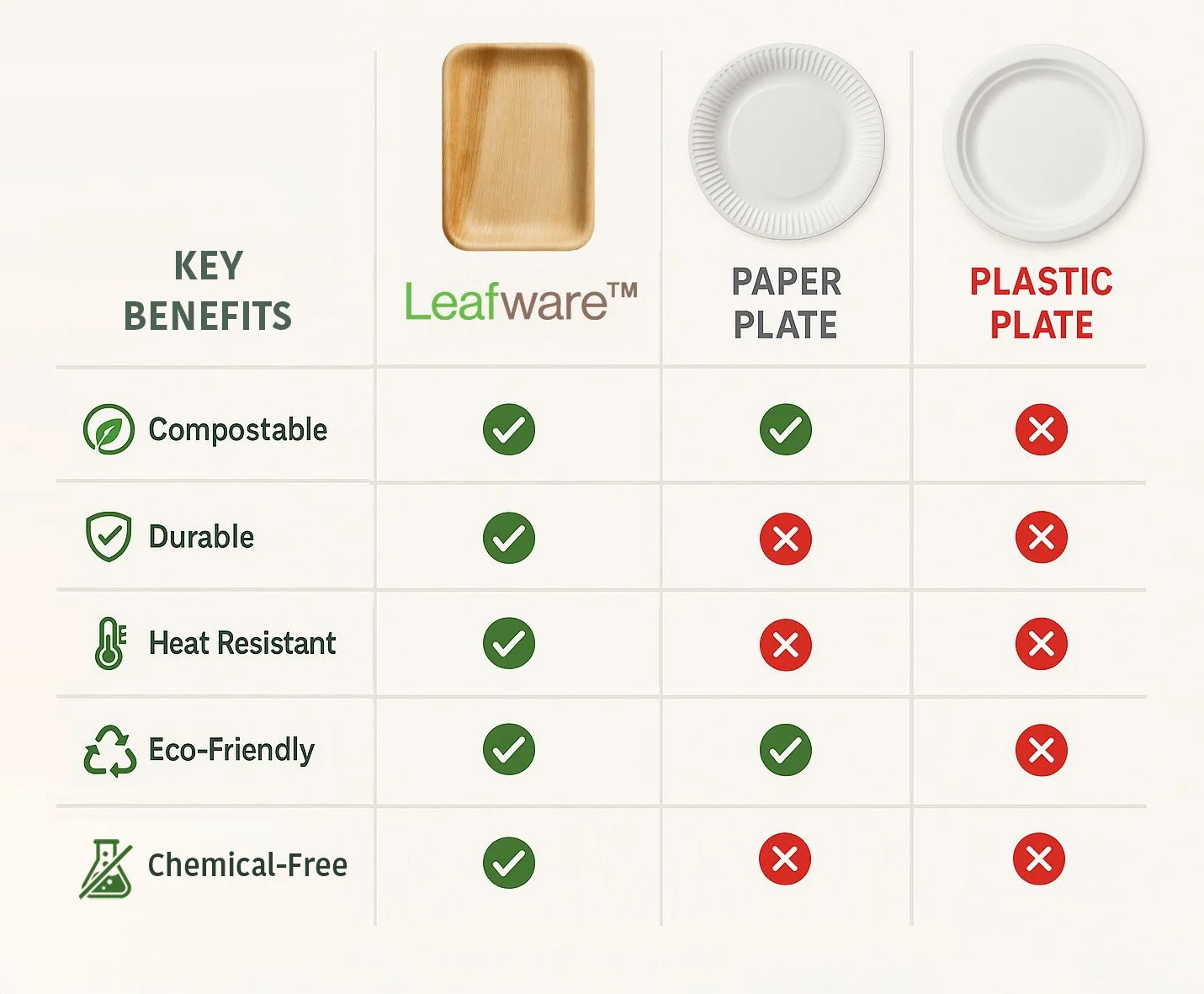 | KEY BENEFITS | Leafware™ | PAPER PLATE | PLASTIC PLATE |
|---|---|---|---|
| Compostable | ✓ | ✓ | ✗ |
| Durable | ✓ | ✗ | ✗ |
| Heat Resistant | ✓ | ✗ | ✗ |
| Eco-Friendly | ✓ | ✓ | ✗ |
| Chemical-Free | ✓ | ✗ | ✗ |