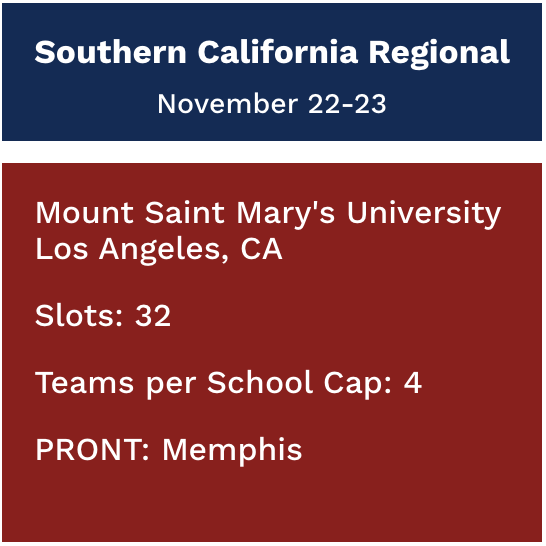 Southern California Regional

November 22-23

Mount Saint Mary's University
Los Angeles, CA

Slots: 32

Teams per School Cap: 4

PRONT: Memphis