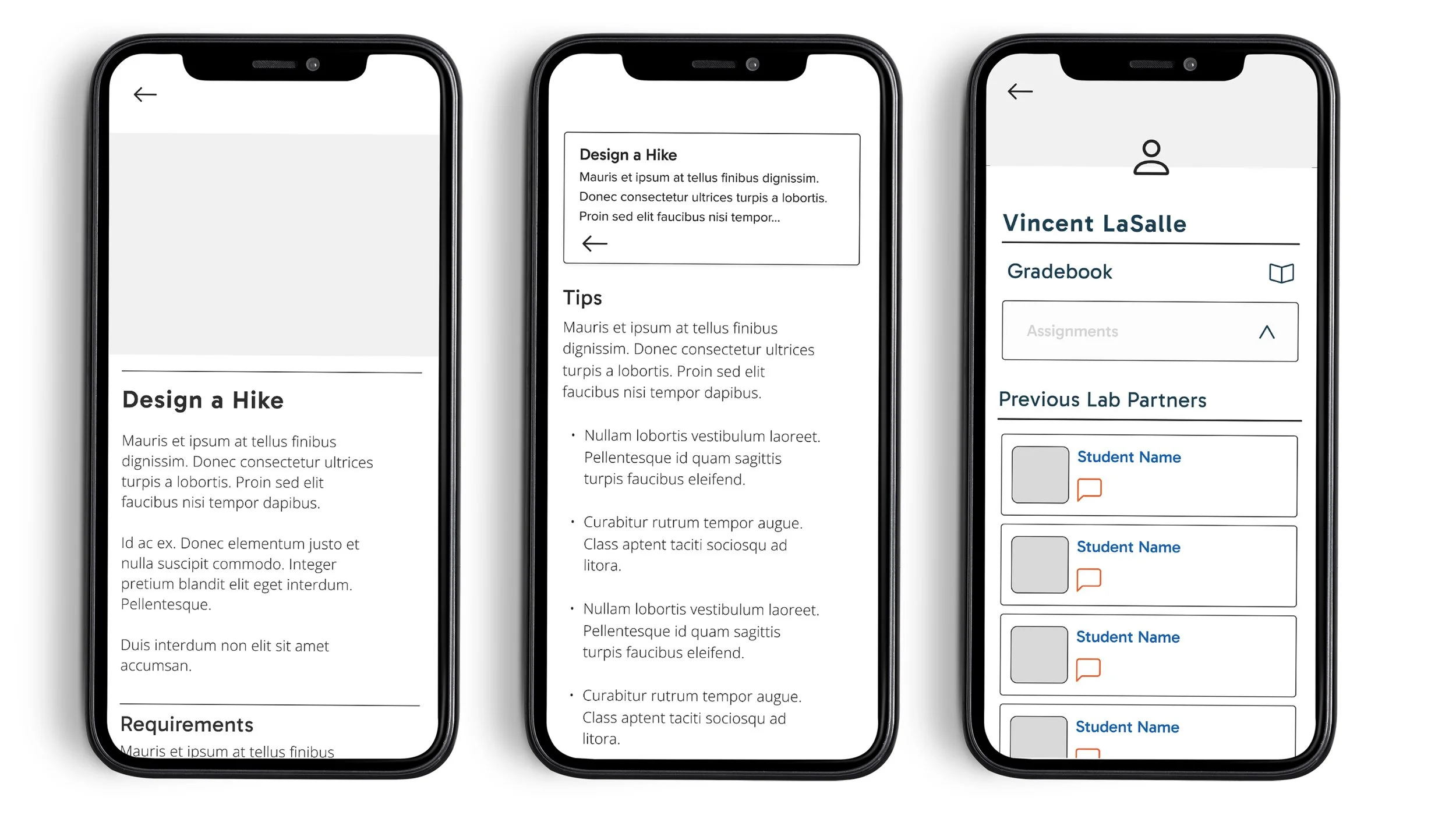 Design a Hike

Mauris et ipsum at tellus finibus dignissim. Donec consectetur ultrices turpis a lobortis. Proin sed elit faucibus nisi tempor dapibus.

Id ac ex. Donec elementum justo et nulla suscipit commodo. Integer pretium blandit elit eget interdum. Pellentesque.

Duis interdum non elit sit amet accumsan.

Requirements

Mauris et ipsum at tellus finibus

Design a Hike

Mauris et ipsum at tellus finibus dignissim. Donec consectetur ultrices turpis a lobortis. Proin sed elit faucibus nisi tempor...

Tips

Mauris et ipsum at tellus finibus dignissim. Donec consectetur ultrices turpis a lobortis. Proin sed elit faucibus nisi tempor dapibus.

• Nullam lobortis vestibulum laoreet. Pellentesque id quam sagittis turpis faucibus eleifend.

• Curabitur rutrum tempor augue. Class aptent taciti sociosqu ad litora.

• Nullam lobortis vestibulum laoreet. Pellentesque id quam sagittis turpis faucibus eleifend.

• Curabitur rutrum tempor augue. Class aptent taciti sociosqu ad litora.

Vincent LaSalle

Gradebook

Assignments

Previous Lab Partners

Student Name

Student Name

Student Name

Student Name