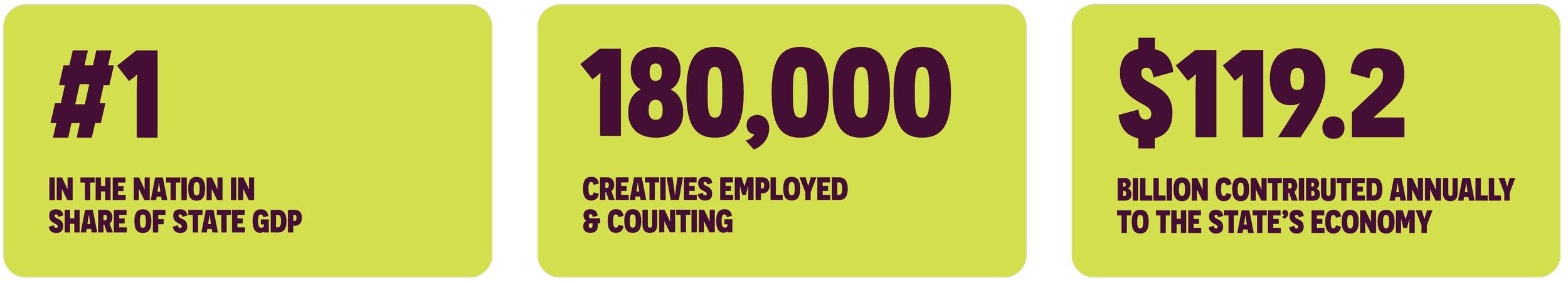 #1

IN THE NATION IN SHARE OF STATE GDP

180,000

CREATIVES EMPLOYED & COUNTING

$119.2

BILLION CONTRIBUTED ANNUALLY TO THE STATE'S ECONOMY