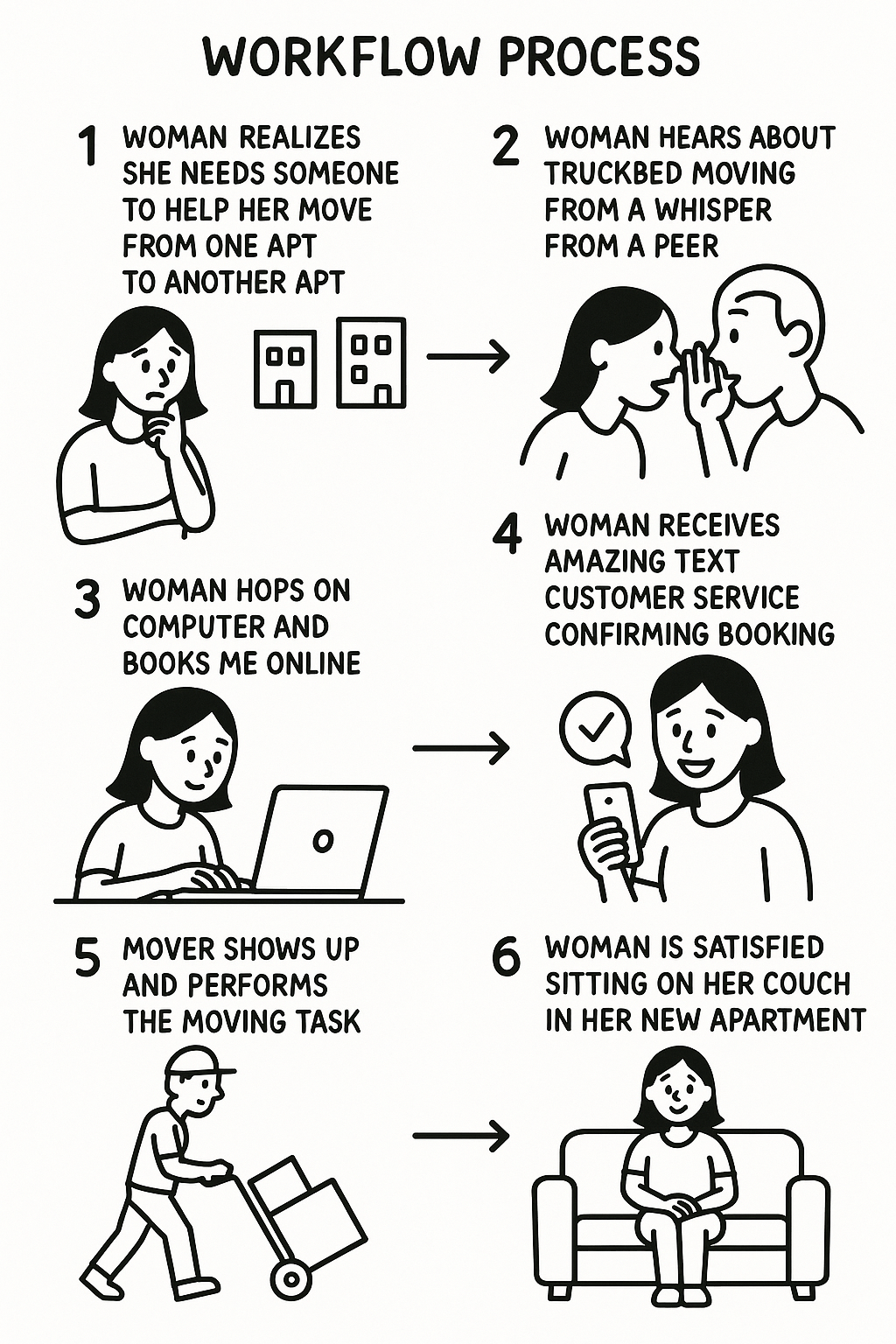 WORKFLOW PROCESS

1 WOMAN REALIZES SHE NEEDS SOMEONE TO HELP HER MOVE FROM ONE APT TO ANOTHER APT

2 WOMAN HEARS ABOUT TRUCKBED MOVING FROM A WHISPER FROM A PEER

3 WOMAN HOPS ON COMPUTER AND BOOKS ME ONLINE

4 WOMAN RECEIVES AMAZING TEXT CUSTOMER SERVICE CONFIRMING BOOKING

5 MOVER SHOWS UP AND PERFORMS THE MOVING TASK

6 WOMAN IS SATISFIED SITTING ON HER COUCH IN HER NEW APARTMENT