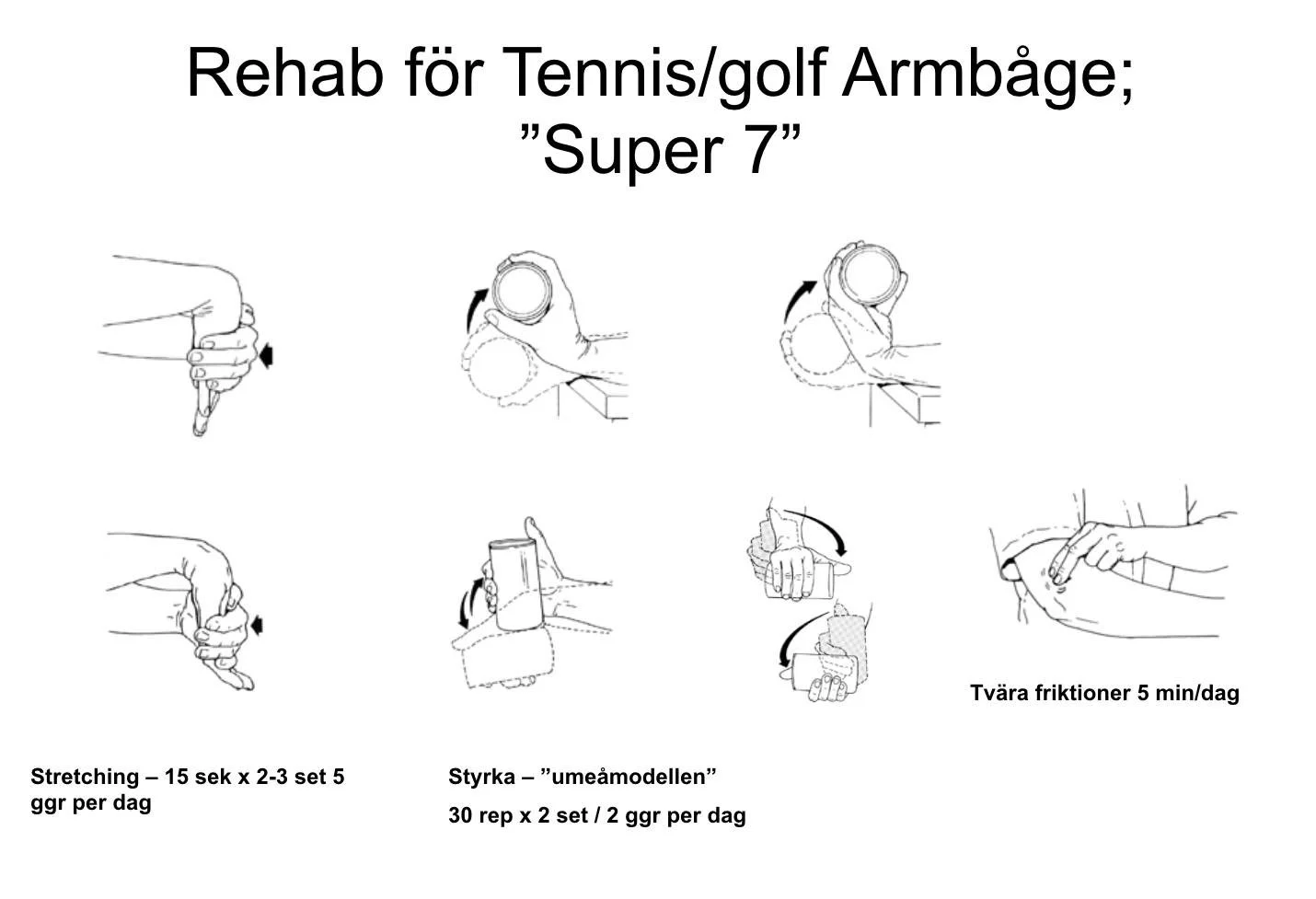 Rehab för Tennis/golf Armbåge; ”Super 7”

Tvära friktioner 5 min/dag

Stretching – 15 sek x 2-3 set 5 ggr per dag

Styrka – ”umeåmodellen”

30 rep x 2 set / 2 ggr per dag