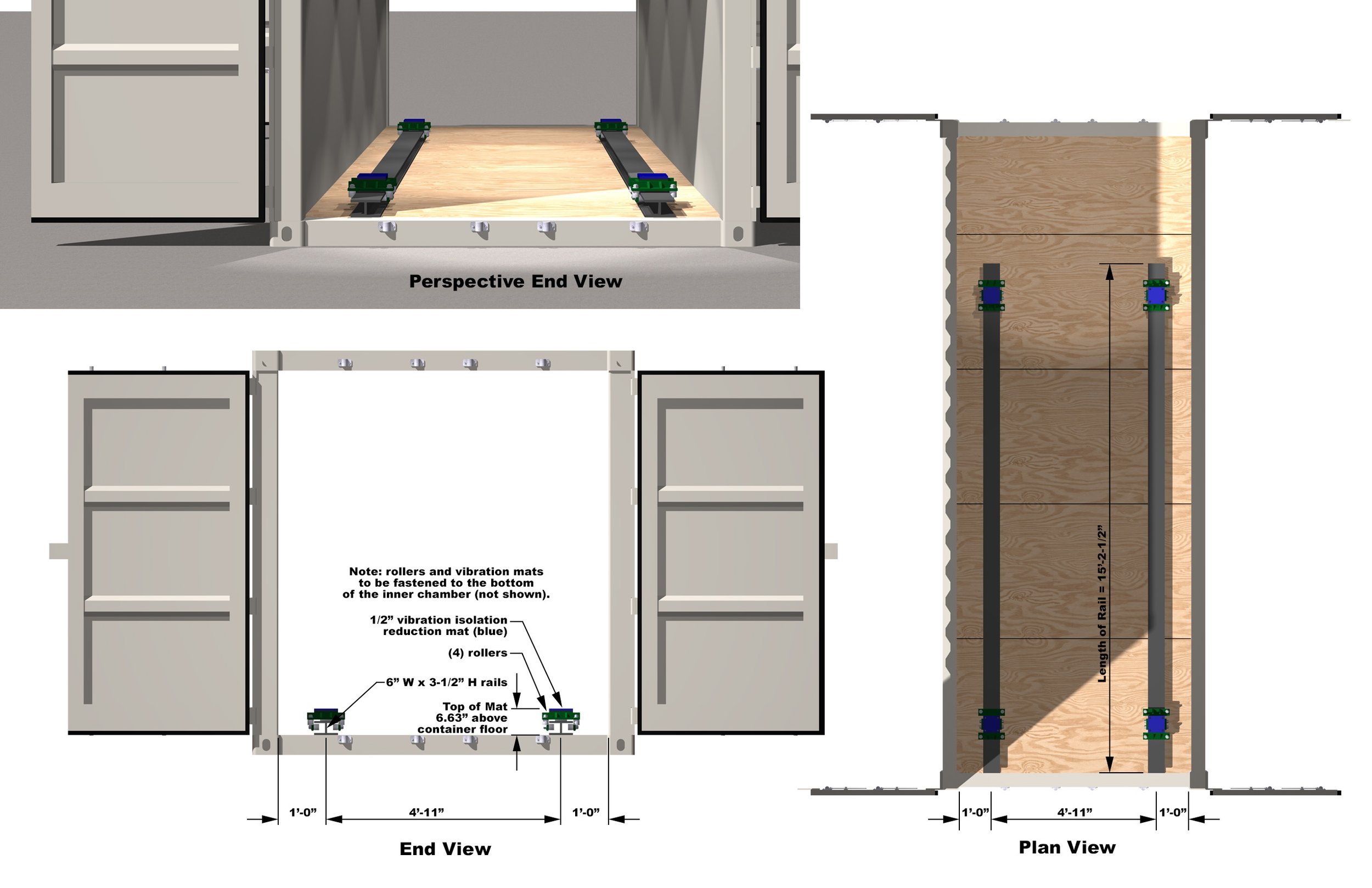 Perspective End View

Note: rollers and vibration mats to be fastened to the bottom of the inner chamber (not shown).

1/2” vibration isolation reduction mat (blue)

(4) rollers

6” W x 3-1/2” H rails

Top of Mat 6.63” above container floor

1’-0”

4’-11”

1’-0”

End View

Length of Rail = 15’-2-1/2”

1’-0”

4’-11”

1’-0”

Plan View