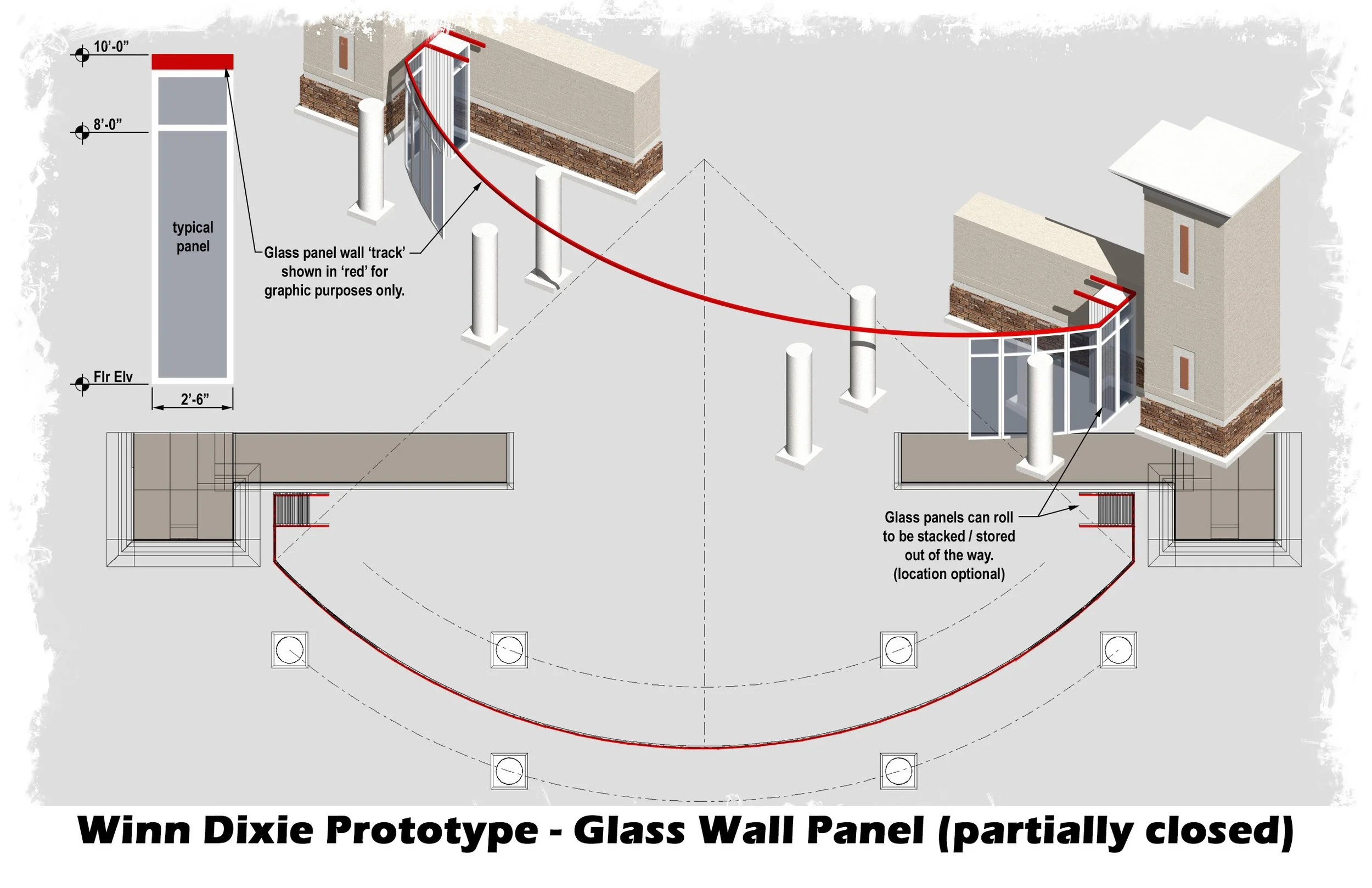 10'-0"

8'-0"

typical panel

Flr Elv

2'-6"

Glass panel wall 'track' shown in 'red' for graphic purposes only.

Glass panels can roll to be stacked / stored out of the way. (location optional)

Winn Dixie Prototype - Glass Wall Panel (partially closed)