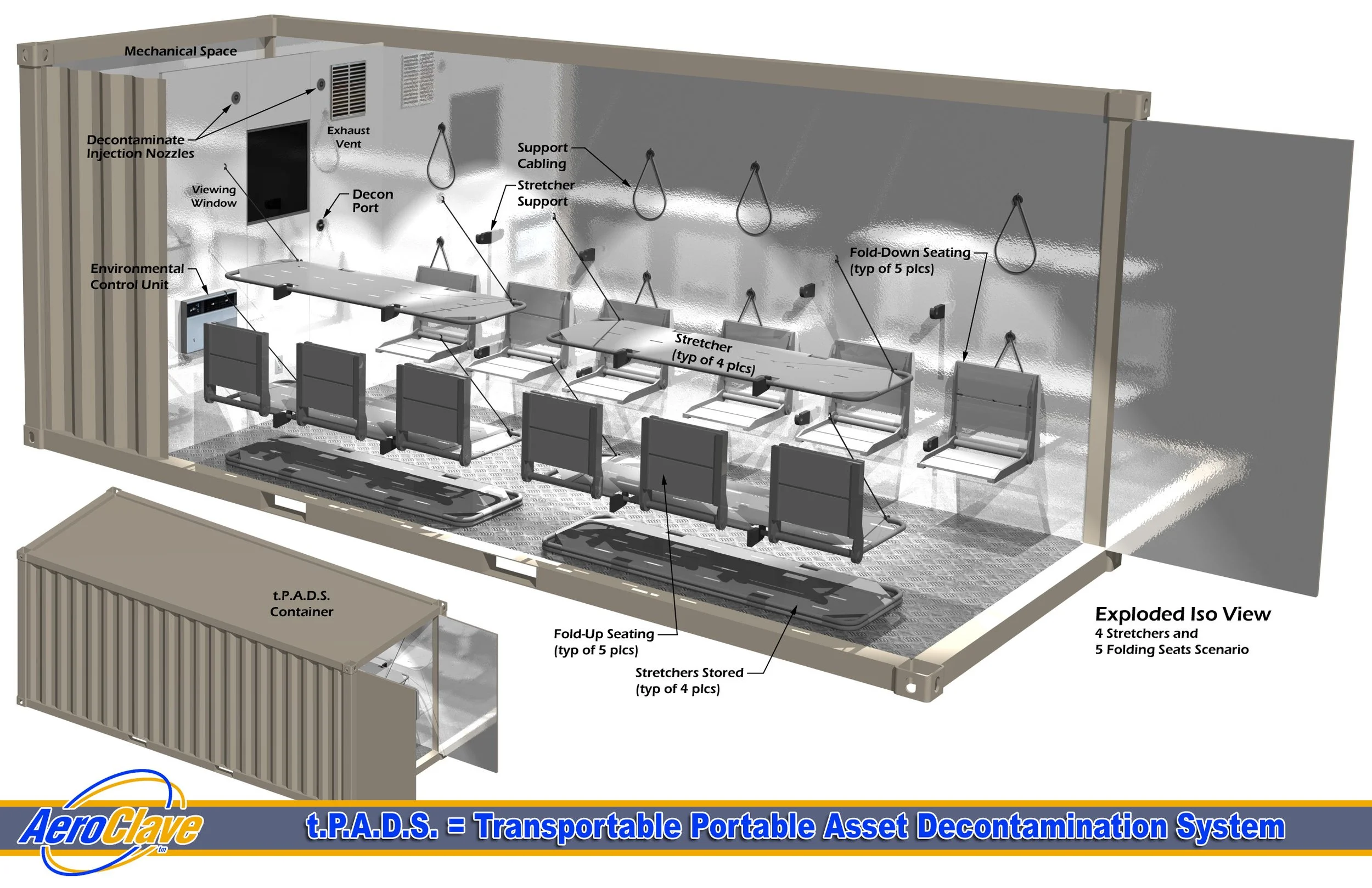 Mechanical Space

Decontaminate Injection Nozzles

Exhaust Vent

Viewing Window

Decon Port

Support Cabling

Stretcher Support

Environmental Control Unit

Fold-Down Seating (typ of 5 plcs)

Stretcher (typ of 4 plcs)

t.P.A.D.S. Container

Fold-Up Seating (typ of 5 plcs)

Stretchers Stored (typ of 4 plcs)

Exploded Iso View
4 Stretchers and
5 Folding Seats Scenario

AeroClave tm

t.P.A.D.S. = Transportable Portable Asset Decontamination System