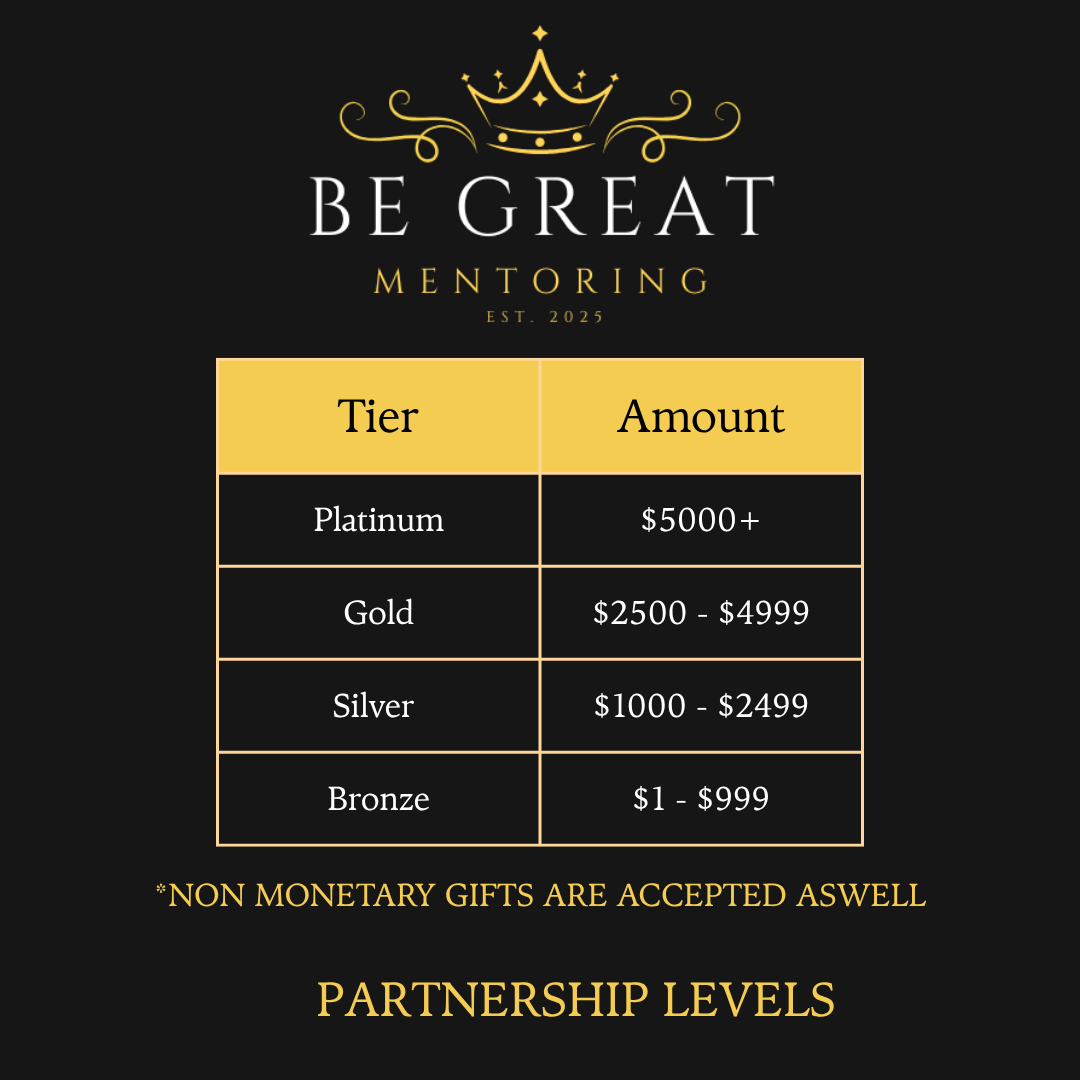 BE GREAT
MENTORING
EST. 2025

| Tier | Amount |
|---|---|
| Platinum | \$5000+ |
| Gold | \$2500 - \$4999 |
| Silver | \$1000 - \$2499 |
| Bronze | \$1 - \$999 |

*NON MONETARY GIFTS ARE ACCEPTED ASWELL

PARTNERSHIP LEVELS