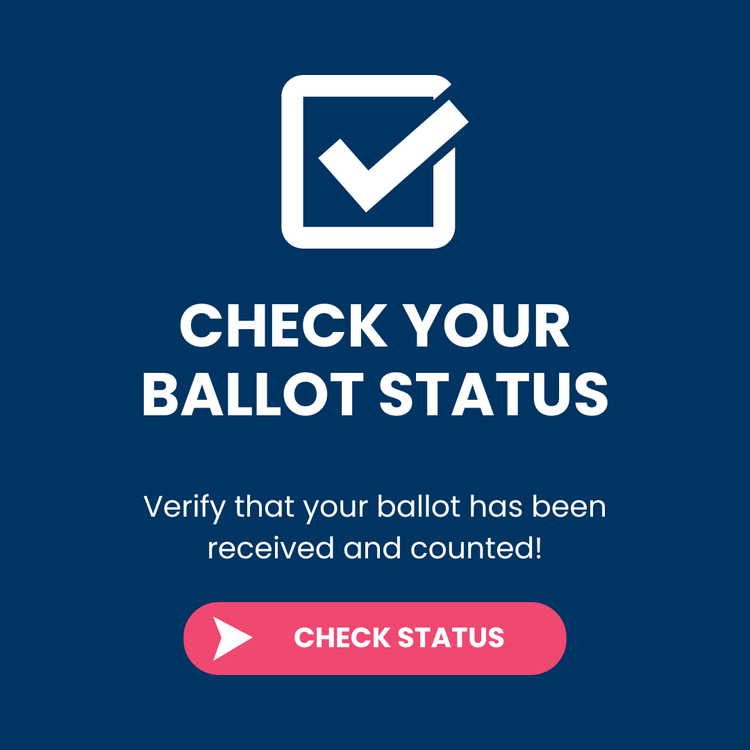 CHECK YOUR BALLOT STATUS

Verify that your ballot has been received and counted!

CHECK STATUS