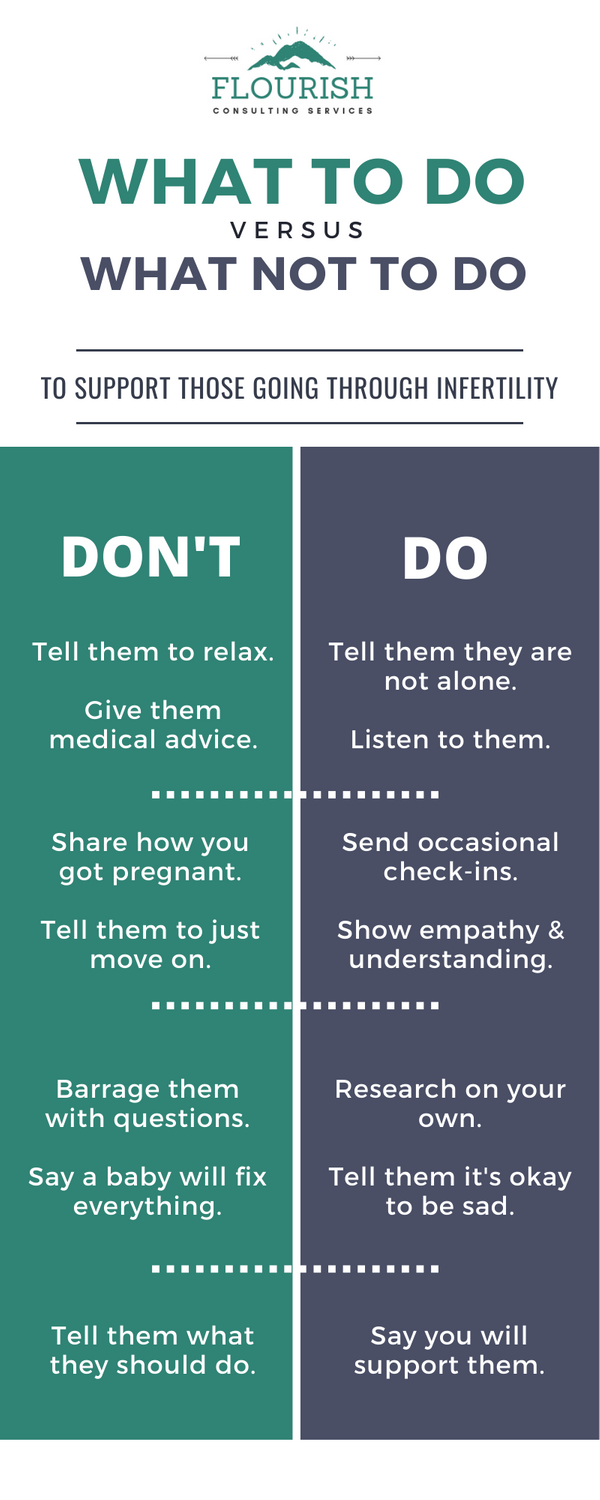 FLOURISH
CONSULTING SERVICES

WHAT TO DO
VERSUS
WHAT NOT TO DO

TO SUPPORT THOSE GOING THROUGH INFERTILITY

DON'T

Tell them to relax.

Give them medical advice.

Share how you got pregnant.

Tell them to just move on.

Barrage them with questions.

Say a baby will fix everything.

Tell them what they should do.

DO

Tell them they are not alone.

Listen to them.

Send occasional check-ins.

Show empathy & understanding.

Research on your own.

Tell them it's okay to be sad.

Say you will support them.