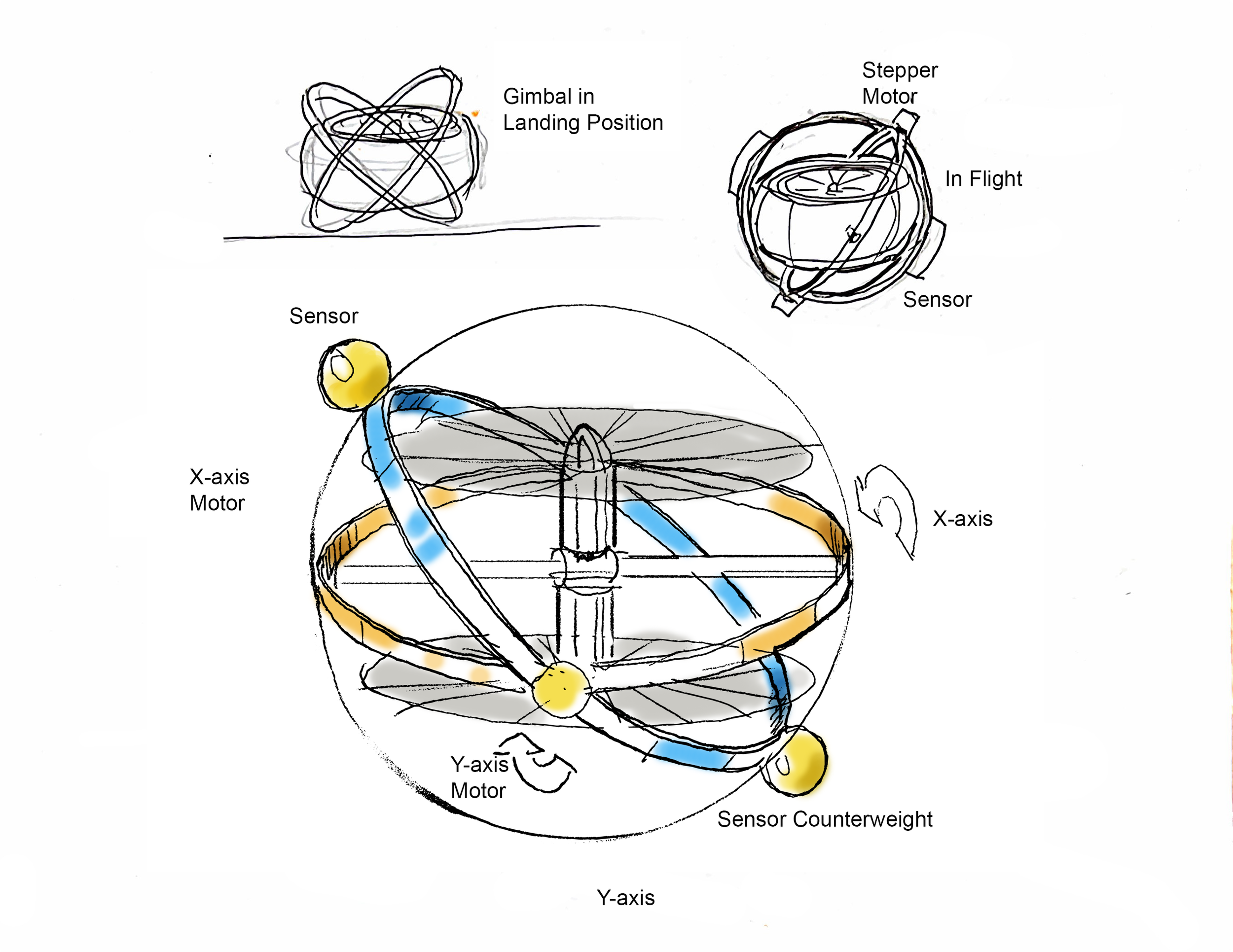 Gimbal in
Landing Position

Stepper
Motor

In Flight

Sensor

Sensor

X-axis
Motor

X-axis

Y-axis
Motor

Sensor Counterweight

Y-axis