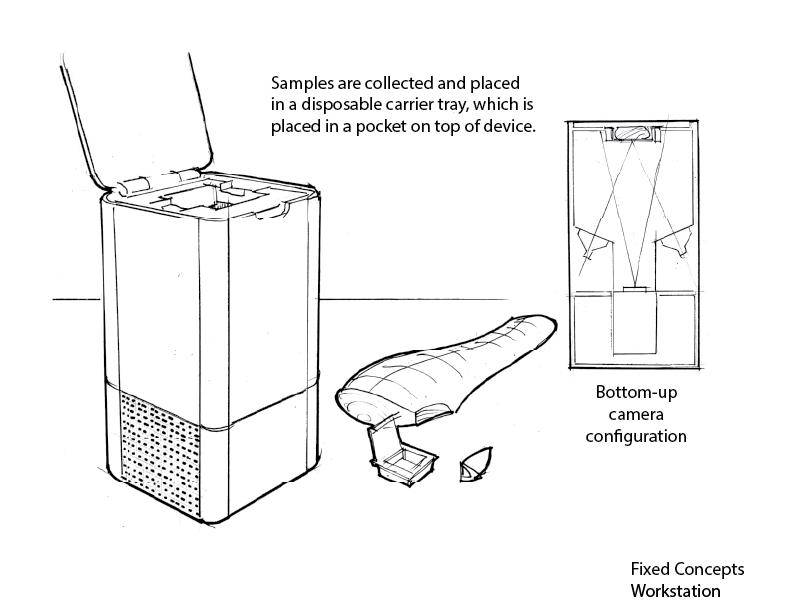 Samples are collected and placed in a disposable carrier tray, which is placed in a pocket on top of device.

Bottom-up camera configuration

Fixed Concepts
Workstation