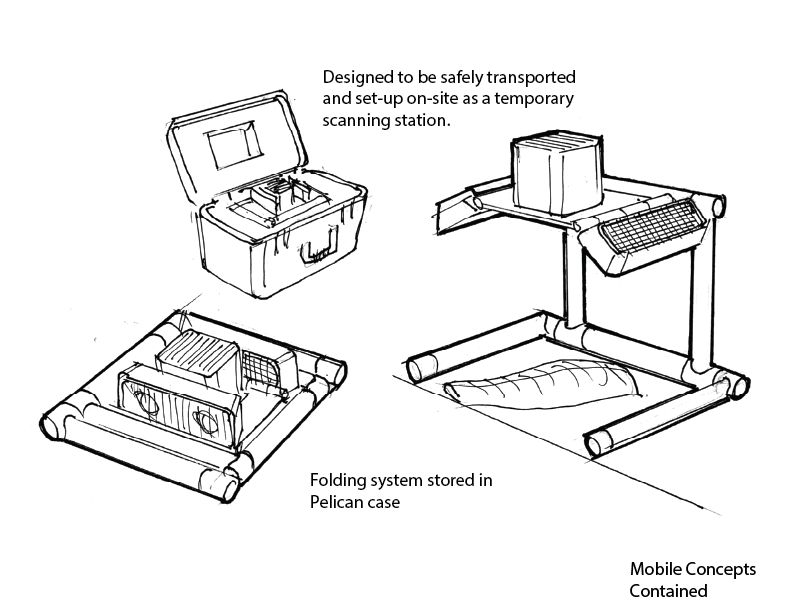 Designed to be safely transported and set-up on-site as a temporary scanning station.

Folding system stored in Pelican case

Mobile Concepts
Contained