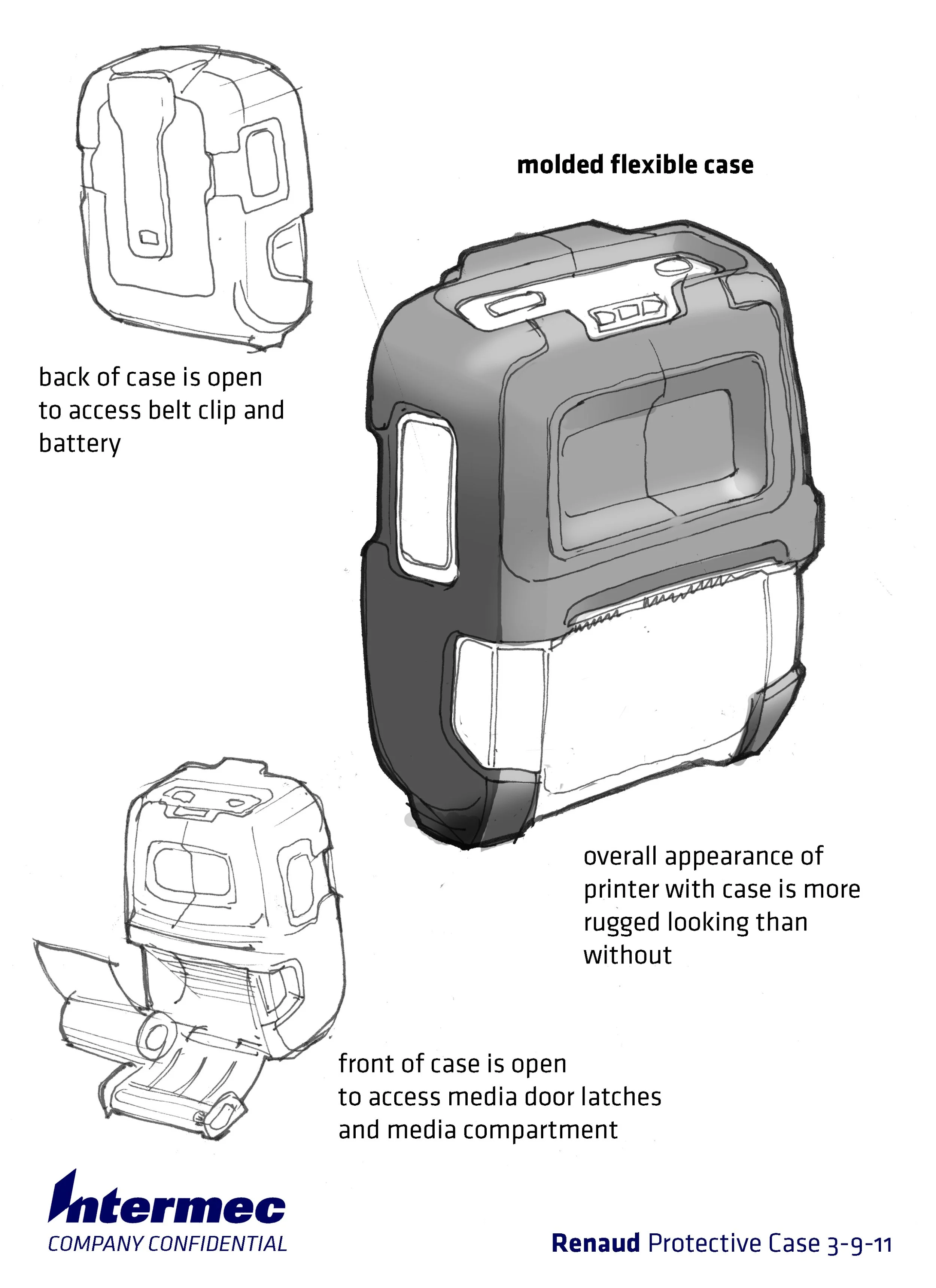 molded flexible case

back of case is open to access belt clip and battery

overall appearance of printer with case is more rugged looking than without

front of case is open to access media door latches and media compartment

Intermec
COMPANY CONFIDENTIAL

Renaud Protective Case 3-9-11