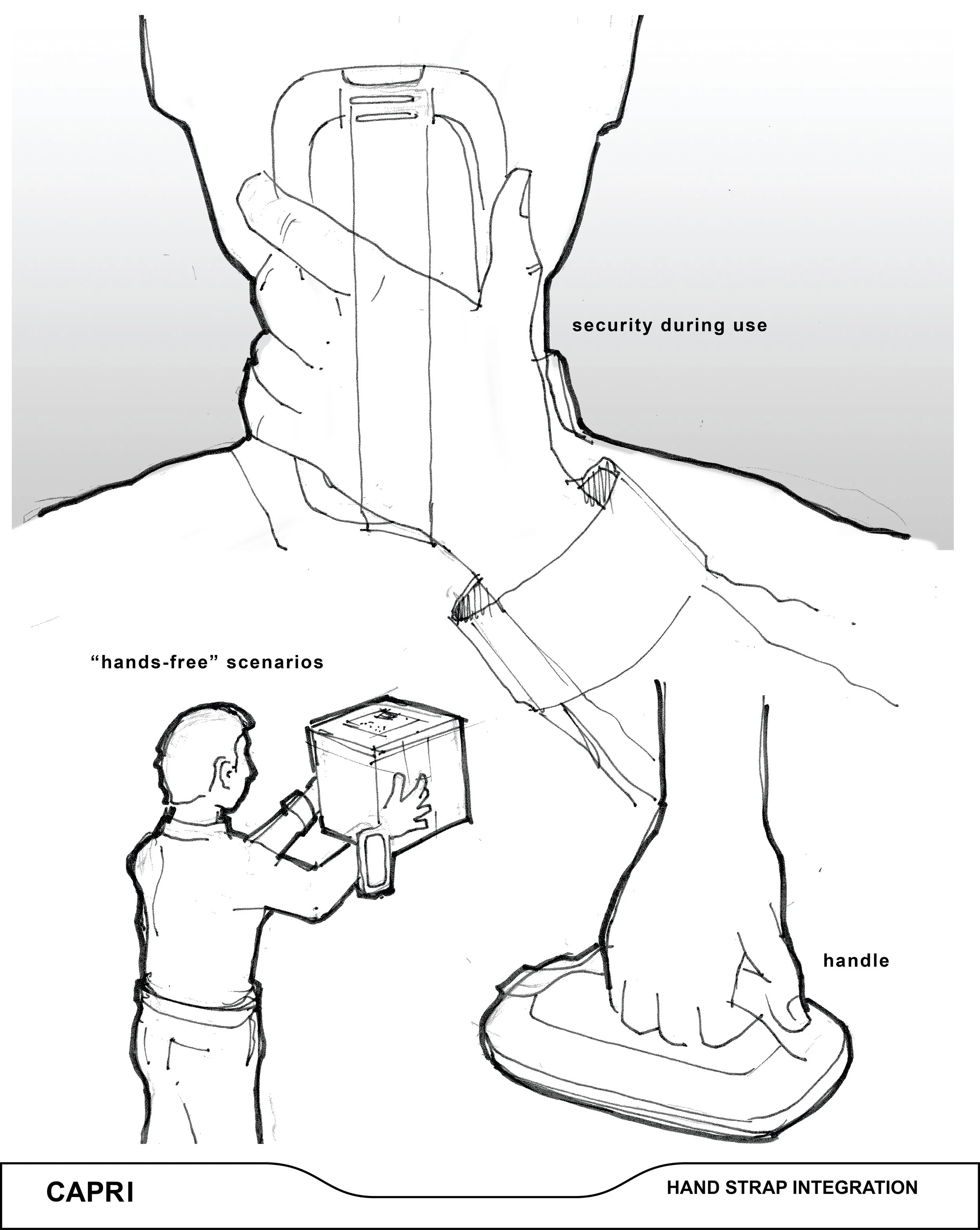 security during use

“hands-free” scenarios

handle

CAPRI

HAND STRAP INTEGRATION