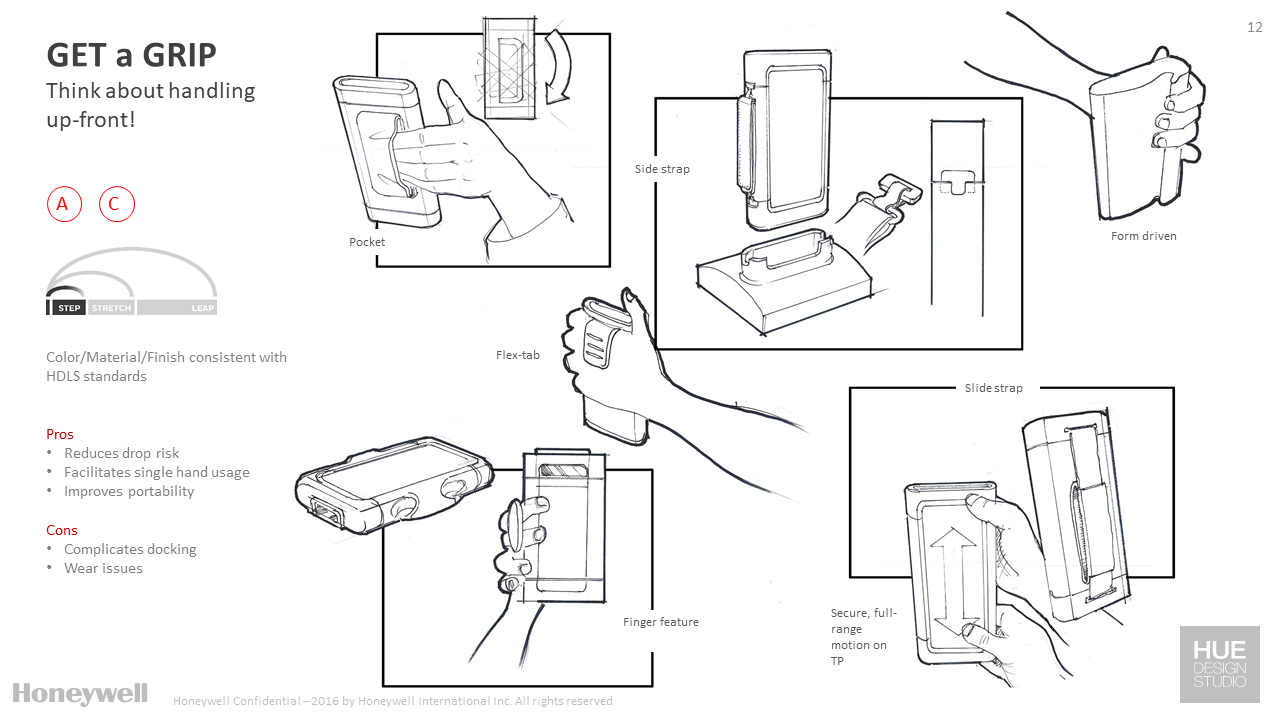 12

GET a GRIP
Think about handling up-front!

A C

STEP STRETCH LEAP

Color/Material/Finish consistent with HDLS standards

Pros
• Reduces drop risk
• Facilitates single hand usage
• Improves portability

Cons
• Complicates docking
• Wear issues

Pocket

Side strap

Form driven

Flex-tab

Slide strap

Finger feature

Secure, full-range motion on TP

HUE DESIGN STUDIO

Honeywell

Honeywell Confidential – 2016 by Honeywell International Inc. All rights reserved