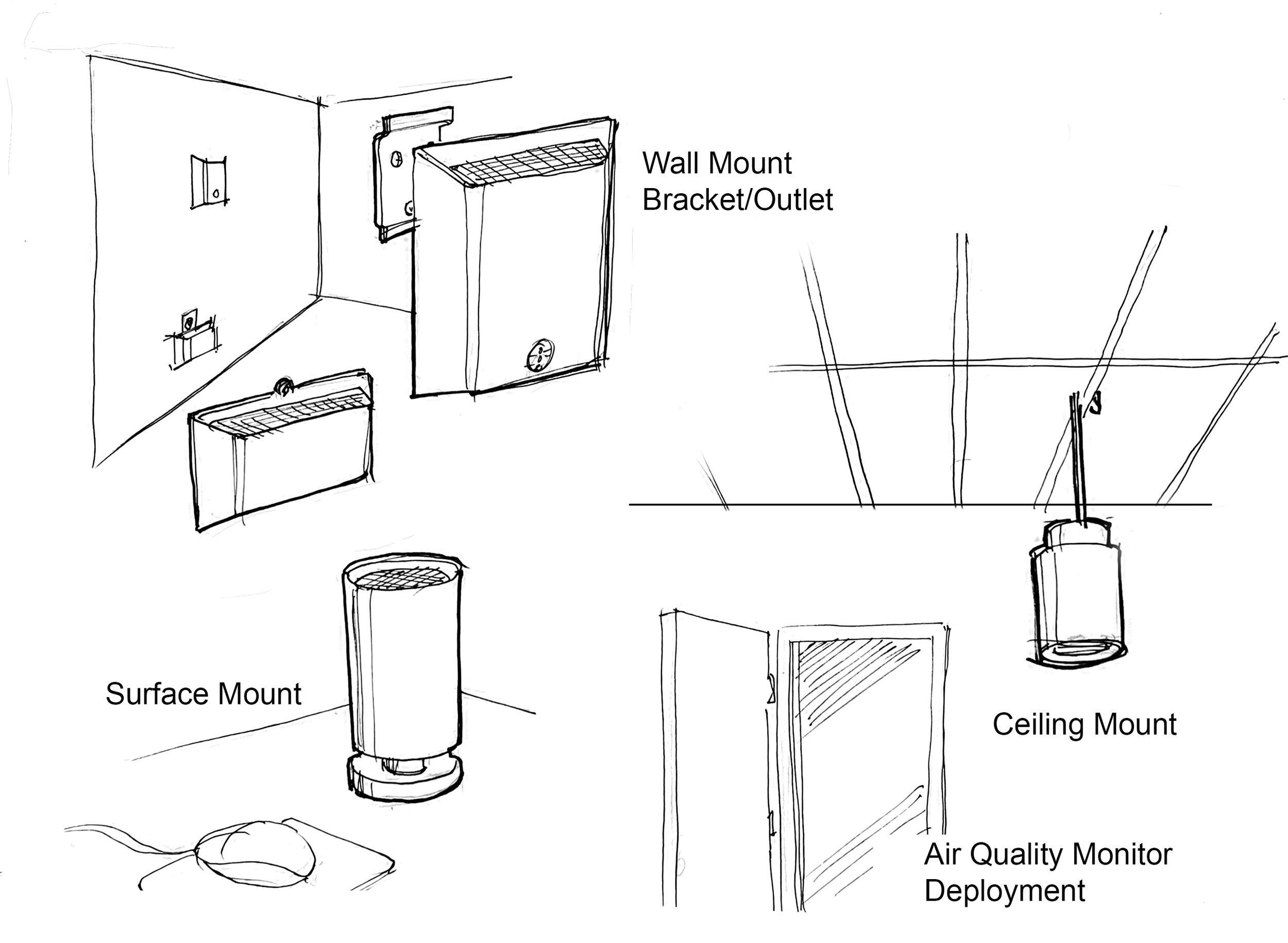 Wall Mount
Bracket/Outlet

Surface Mount

Ceiling Mount

Air Quality Monitor
Deployment