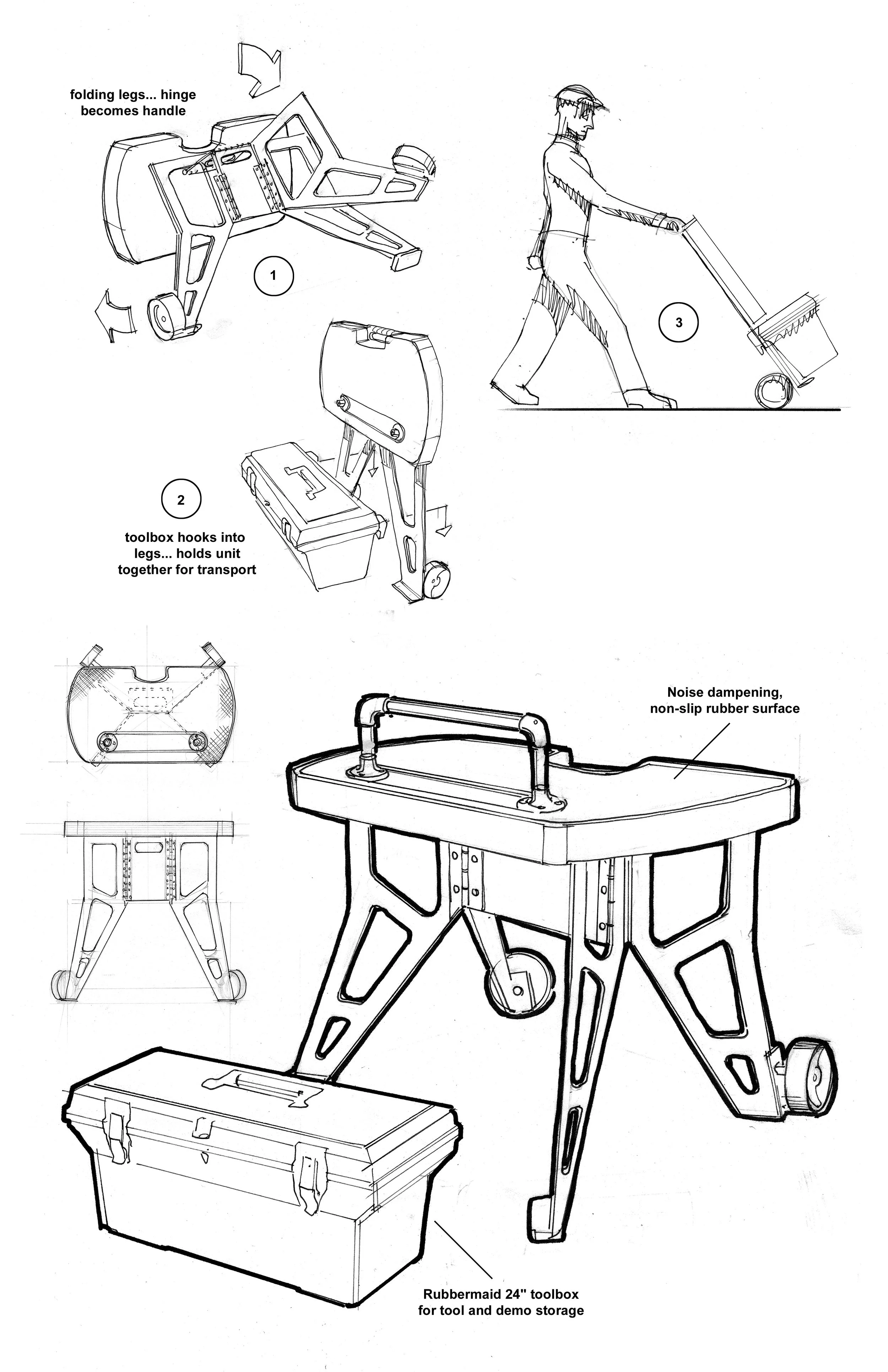 folding legs... hinge becomes handle

1

3

2

toolbox hooks into legs... holds unit together for transport

Noise dampening, non-slip rubber surface

Rubbermaid 24" toolbox for tool and demo storage